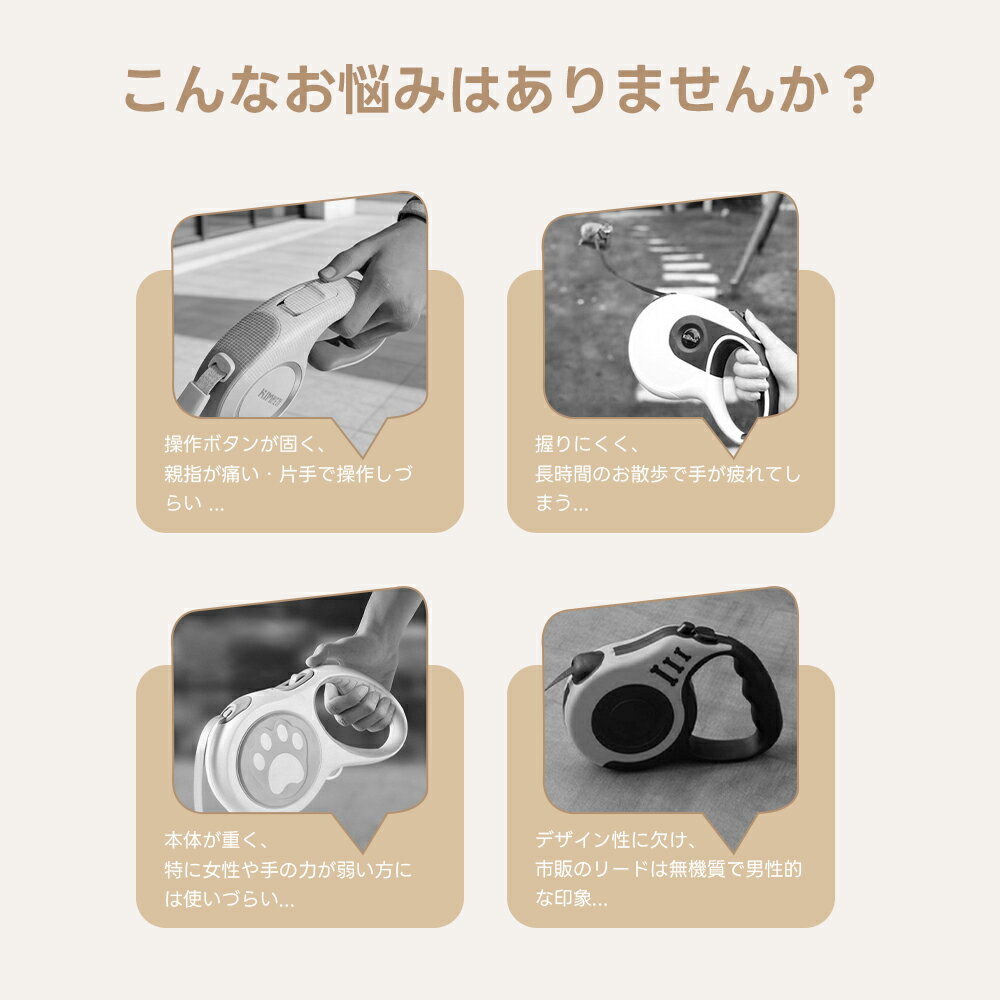 こんなお悩みはありませんか？

操作ボタンが固く、親指が痛い・片手で操作しづらい ...

握りにくく、長時間のお散歩で手が疲れてしまう...

本体が重く、特に女性や手の力が弱い方には使いづらい...

デザイン性に欠け、市販のリードは無機質で男性的な印象...