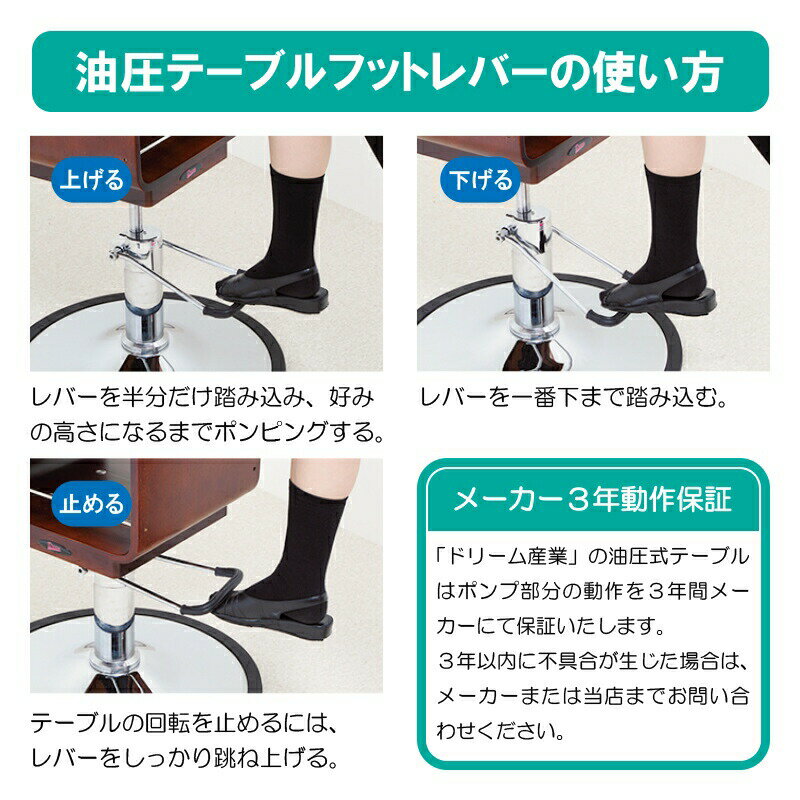 油圧テーブルフットレバーの使い方

上げる

レバーを半分だけ踏み込み、好みの高さになるまでポンピングする。

下げる

レバーを一番下まで踏み込む。

止める

テーブルの回転を止めるには、レバーをしっかり跳ね上げる。

メーカー３年動作保証

「ドリーム産業」の油圧式テーブルはポンプ部分の動作を３年間メーカーにて保証いたします。
３年以内に不具合が生じた場合は、メーカーまたは当店までお問い合わせください。