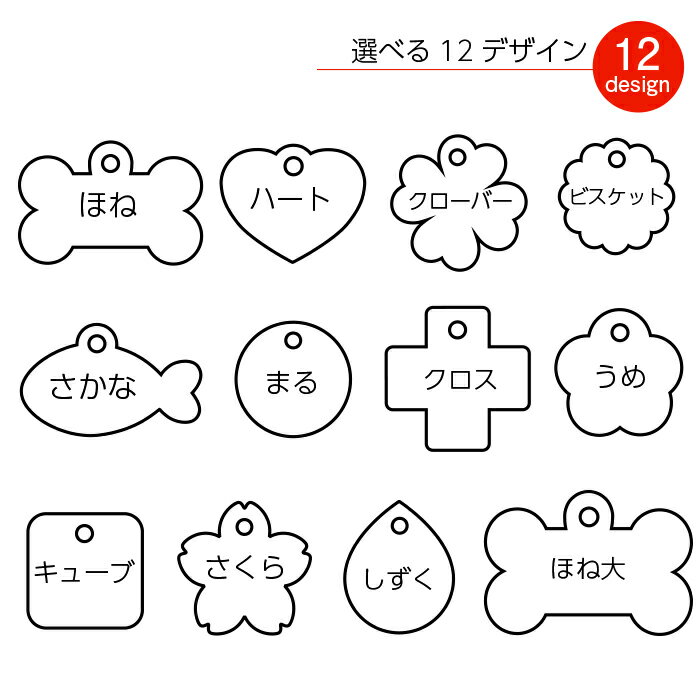 選べる 12 デザイン

12
design

ほね

ハート

クローバー

ビスケット

さかな

まる

クロス

うめ

キューブ

さくら

しずく

ほね大