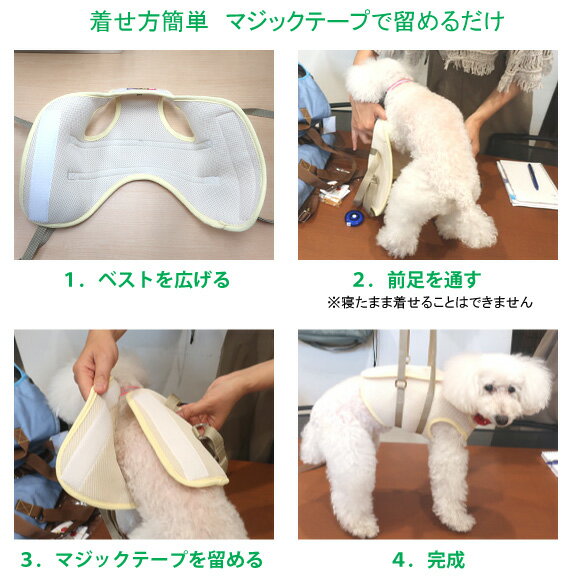 着せ方簡単　マジックテープで留めるだけ

1．ベストを広げる

2．前足を通す
※寝たまま着せることはできません

3．マジックテープを留める

4．完成