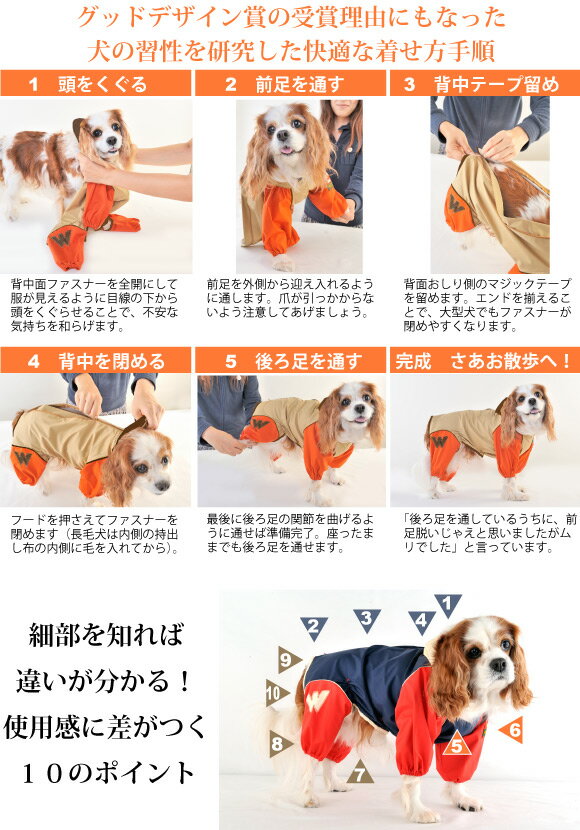 グッドデザイン賞の受賞理由にもなった
犬の習性を研究した快適な着せ方手順

1　頭をくぐる

背中面ファスナーを全開にして服が見えるように目線の下から頭をくぐらせることで、不安な気持ちを和らげます。

2　前足を通す

前足を外側から迎え入れるように通します。爪が引っかからないよう注意してあげましょう。

3　背中テープ留め

背面おしり側のマジックテープを留めます。エンドを揃えることで、大型犬でもファスナーが閉めやすくなります。

4　背中を閉める

フードを押さえてファスナーを閉めます（長毛犬は内側の持出し布の内側に毛を入れてから）。

5　後ろ足を通す

最後に後ろ足の関節を曲げるように通せば準備完了。座ったままでも後ろ足を通せます。

完成　さあお散歩へ！

「後ろ足を通しているうちに、前足脱いじゃえと思いましたがムリでした」と言っています。

細部を知れば
違いが分かる！
使用感に差がつく
１０のポイント

1
2
3
4
5
6
7
8
9
10