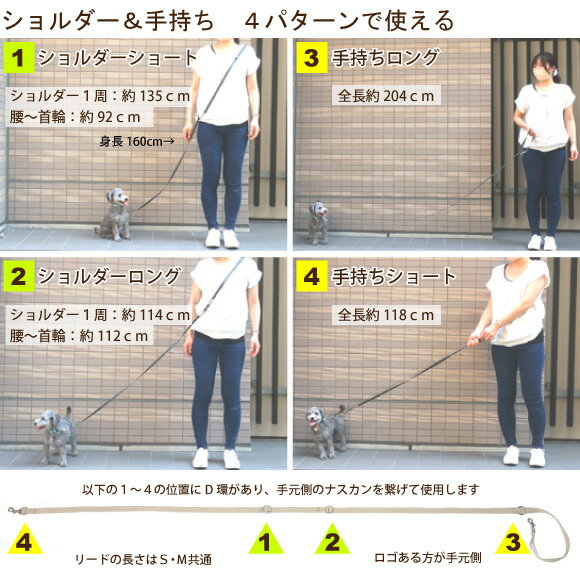 ショルダー＆手持ち　４パターンで使える

1 ショルダーショート

ショルダー１周：約 135ｃｍ
腰～首輪：約 92ｃｍ

身長 160cm→

3 手持ちロング

全長約 204ｃｍ

2 ショルダーロング

ショルダー１周：約 114ｃｍ
腰～首輪：約 112ｃｍ

4 手持ちショート

全長約 118ｃｍ

以下の１～４の位置にＤ環があり、手元側のナスカンを繋げて使用します

4　1　2　3

リードの長さはＳ・Ｍ共通

ロゴある方が手元側