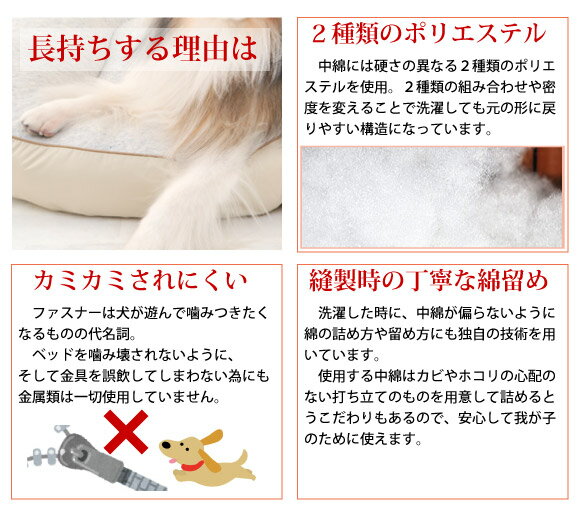 長持ちする理由は

２種類のポリエステル

中綿には硬さの異なる２種類のポリエステルを使用。２種類の組み合わせや密度を変えることで洗濯しても元の形に戻りやすい構造になっています。

カミカミされにくい

ファスナーは犬が遊んで噛みつきたくなるものの代名詞。
ベッドを噛み壊されないように、そして金具を誤飲してしまわない為にも金属類は一切使用していません。

縫製時の丁寧な綿留め

洗濯した時に、中綿が偏らないように綿の詰め方や留め方にも独自の技術を用いています。
使用する中綿はカビやホコリの心配のない打ち立てのものを用意して詰めるとうこだわりもあるので、安心して我が子のために使えます。