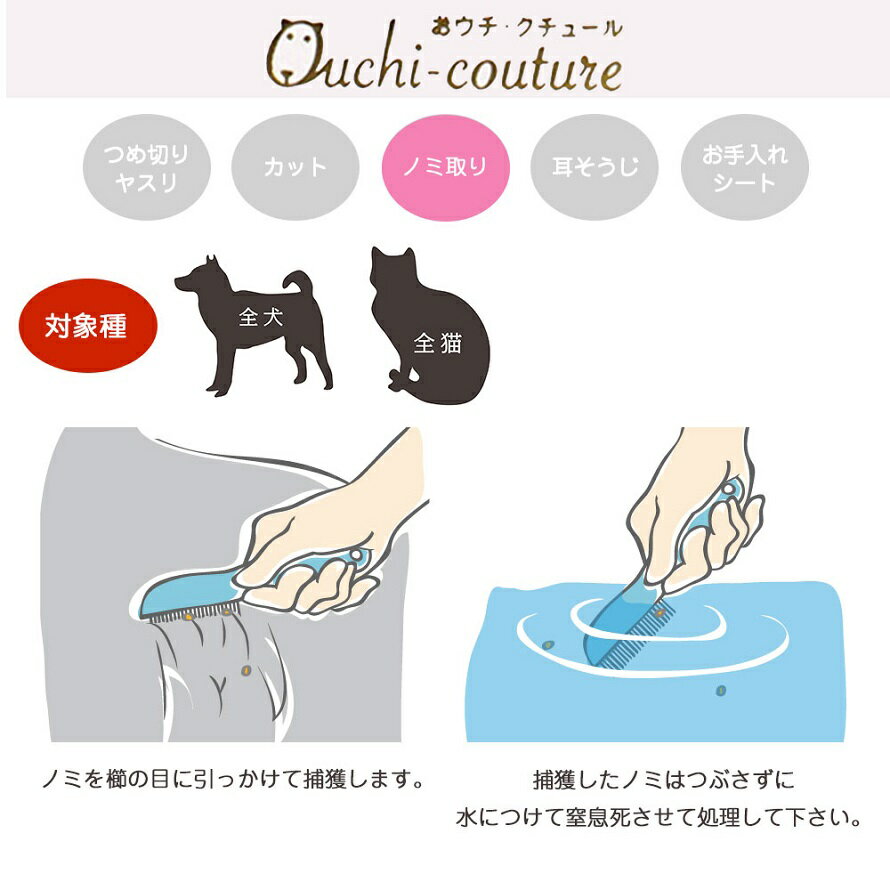 おウチ・クチュール
Ouchi-couture

つめ切り ヤスリ

カット

ノミ取り

耳そうじ

お手入れ シート

対象種

全犬

全猫

ノミを櫛の目に引っかけて捕獲します。

捕獲したノミはつぶさずに
水につけて窒息死させて処理して下さい。