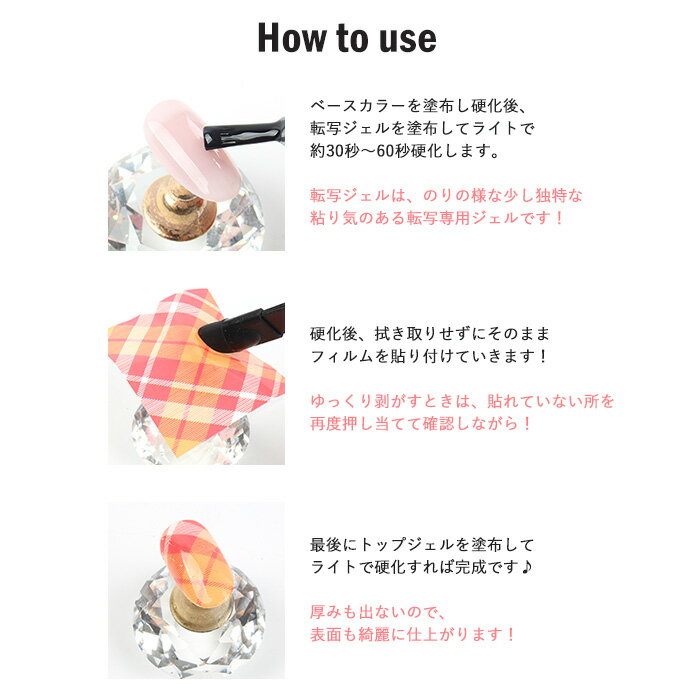 How to use

ベースカラーを塗布し硬化後、転写ジェルを塗布してライトで約30秒～60秒硬化します。

転写ジェルは、のりの様な少し独特な粘り気のある転写専用ジェルです！

硬化後、拭き取りせずにそのままフィルムを貼り付けていきます！

ゆっくり剥がすときは、貼れていない所を再度押し当てて確認しながら！

最後にトップジェルを塗布してライトで硬化すれば完成です♪

厚みも出ないので、表面も綺麗に仕上がります！