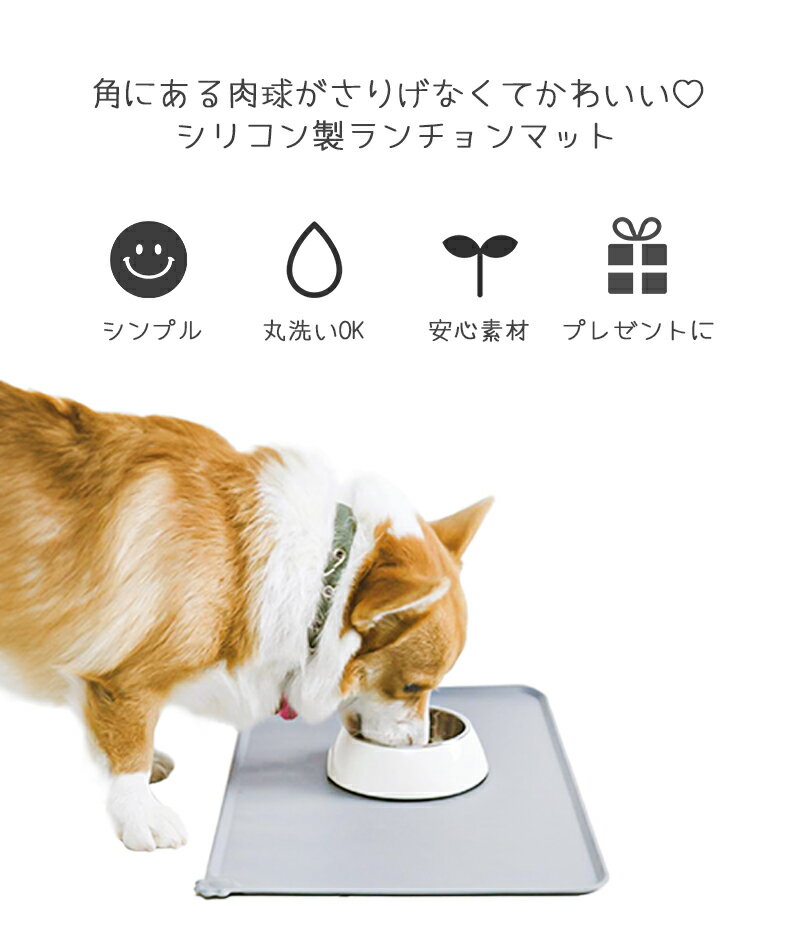 角にある肉球がさりげなくてかわいい♡
シリコン製ランチョンマット

シンプル

丸洗いOK

安心素材

プレゼントに