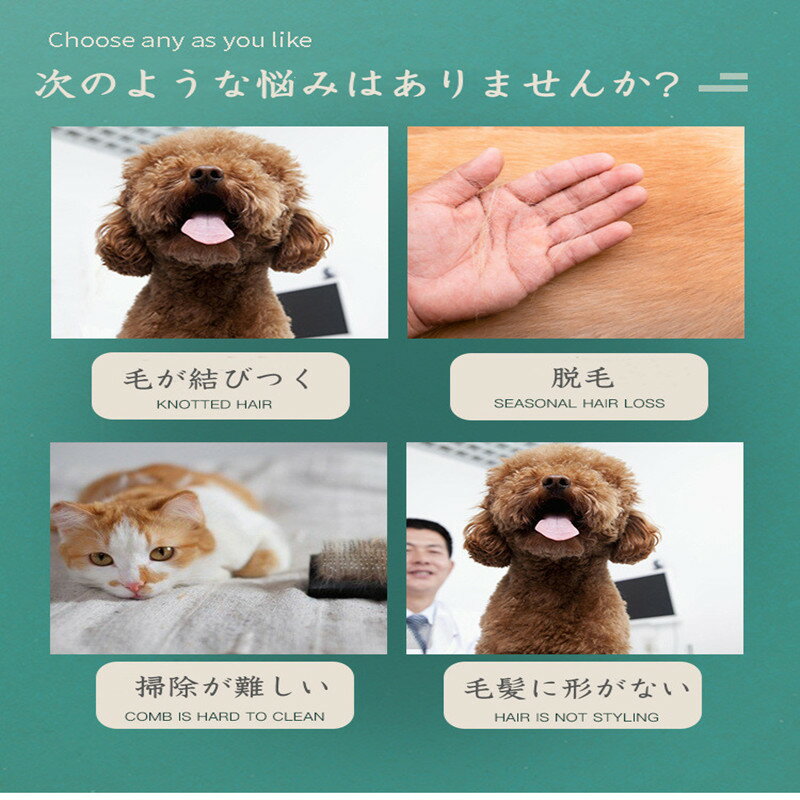 Choose any as you like

次のような悩みはありませんか?

毛が結びつく
KNOTTED HAIR

脱毛
SEASONAL HAIR LOSS

掃除が難しい
COMB IS HARD TO CLEAN

毛髪に形がない
HAIR IS NOT STYLING