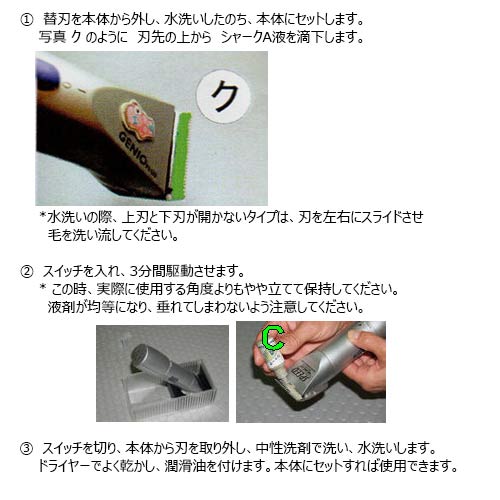 ① 替刃を本体から外し、水洗いしたのち、本体にセットします。
写真 ク のように 刃先の上から シャークA液を滴下します。

ク

GENIO

*水洗いの際、上刃と下刃が開かないタイプは、刃を左右にスライドさせ毛を洗い流してください。

② スイッチを入れ、3分間駆動させます。
* この時、実際に使用する角度よりもやや立てて保持してください。
液剤が均等になり、垂れてしまわないよう注意してください。

C

③ スイッチを切り、本体から刃を取り外し、中性洗剤で洗い、水洗いします。
ドライヤーでよく乾かし、潤滑油を付けます。本体にセットすれば使用できます。