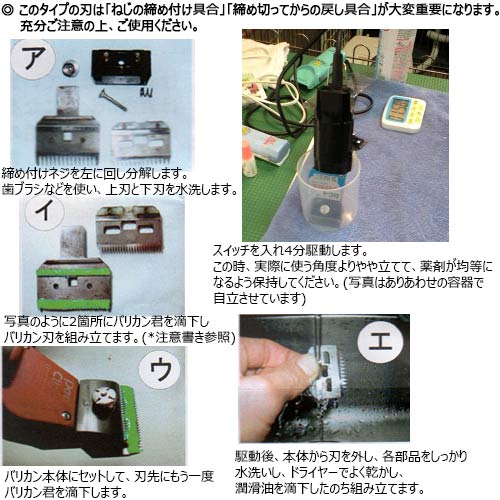 ◎ このタイプの刃は「ねじの締め付け具合」「締め切ってからの戻し具合」が大変重要になります。充分ご注意の上、ご使用ください。

ア

締め付けネジを左に回し分解します。
歯ブラシなどを使い、上刃と下刃を水洗します。

イ

写真のように2箇所にバリカン君を滴下し
バリカン刃を組み立てます。(*注意書き参照)

ウ

バリカン本体にセットして、刃先にもう一度
バリカン君を滴下します。

スイッチを入れ4分駆動します。
この時、実際に使う角度よりやや立てて、薬剤が均等になるよう保持してください。(写真はありあわせの容器で自立させています)

エ

駆動後、本体から刃を外し、各部品をしっかり
水洗いし、ドライヤーでよく乾かし、
潤滑油を滴下したのち組み立てます。