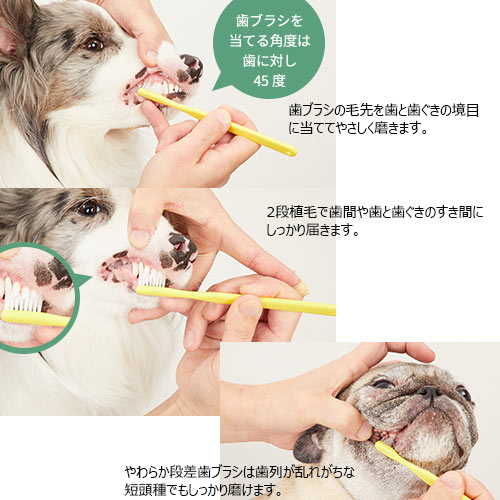 歯ブラシを当てる角度は歯に対し45度

歯ブラシの毛先を歯と歯ぐきの境目に当ててやさしく磨きます。

2段植毛で歯間や歯と歯ぐきのすき間にしっかり届きます。

やわらか段差歯ブラシは歯列が乱れがちな短頭種でもしっかり磨けます。