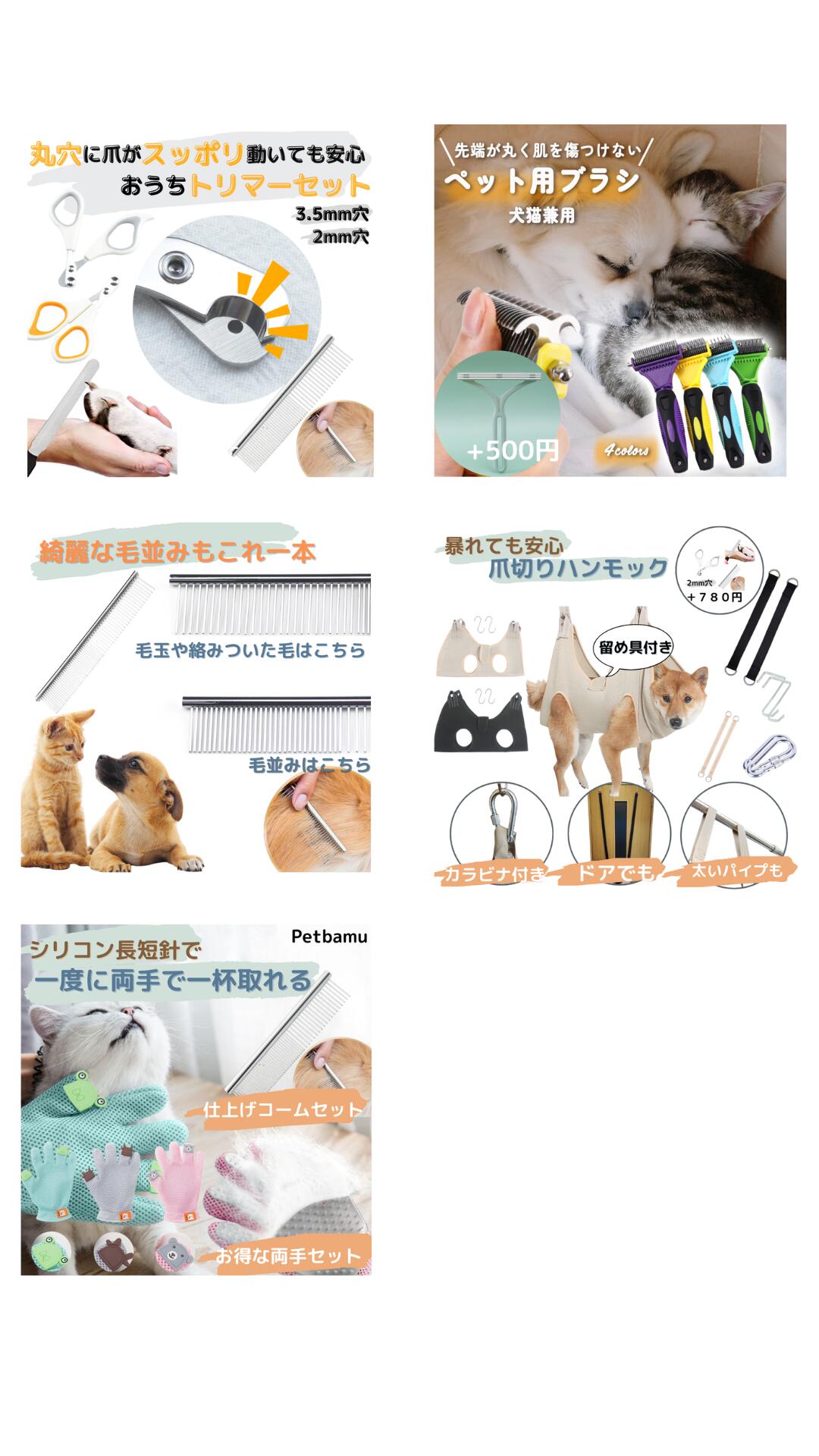 丸穴に爪がスッポリ動いても安心
おうちトリマーセット
3.5mm穴
2mm穴

先端が丸く肌を傷つけない
ペット用ブラシ
犬猫兼用
+500円
4colors

綺麗な毛並みもこれ一本
毛玉や絡みついた毛はこちら
毛並みはこちら

暴れても安心
爪切りハンモック
2mm穴
+７８０円
留め具付き
カラビナ付き
ドアでも
太いパイプも

Petbamu
シリコン長短針で
一度に両手で一杯取れる
仕上げコームセット
お得な両手セット