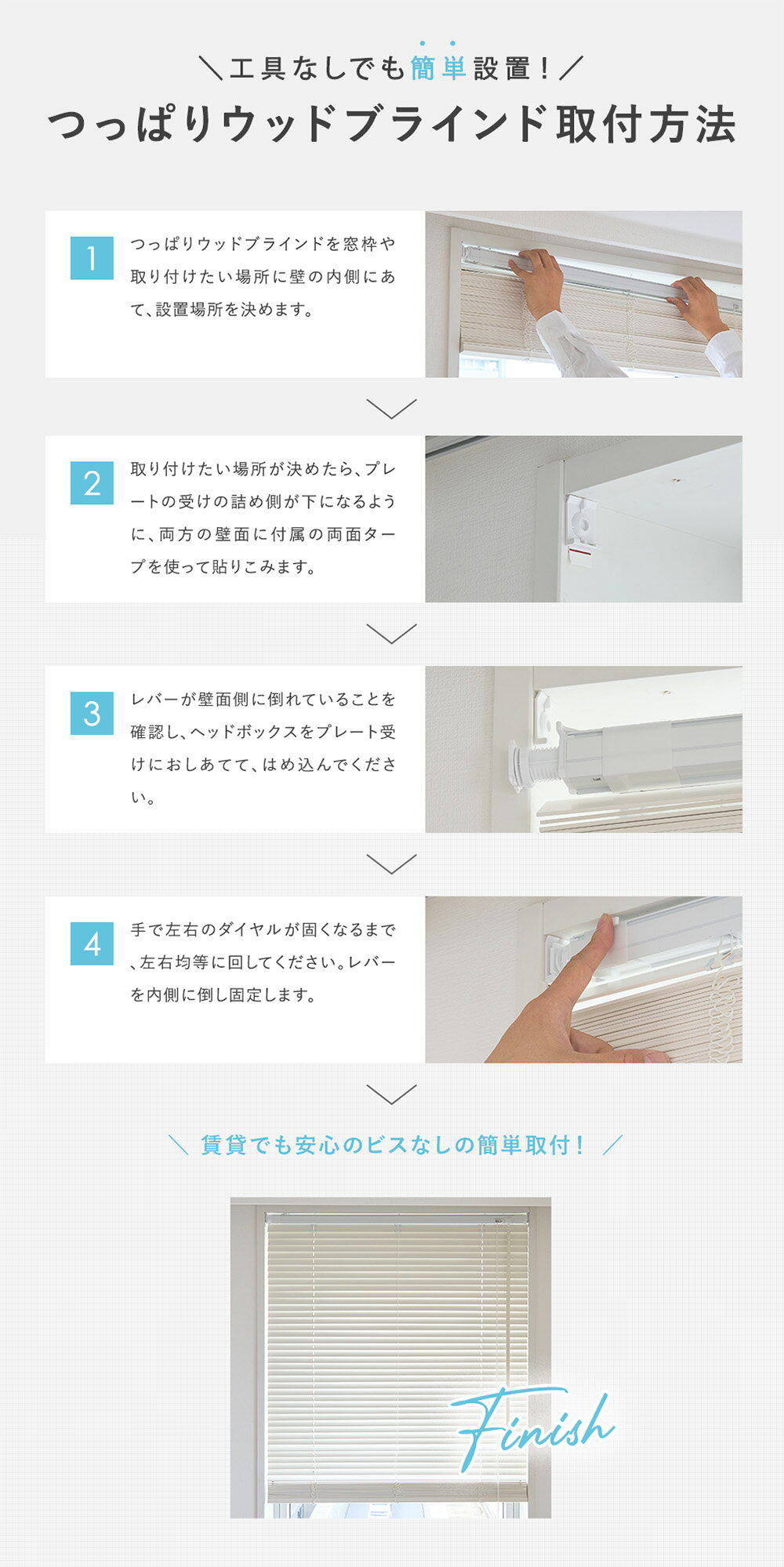 ＼工具なしでも簡単設置！／

つっぱりウッドブラインド取付方法

1

つっぱりウッドブラインドを窓枠や取り付けたい場所に壁の内側にあて、設置場所を決めます。

2

取り付けたい場所が決めたら、プレートの受けの詰め側が下になるように、両方の壁面に付属の両面テープを使って貼りこみます。

3

レバーが壁面側に倒れていることを確認し、ヘッドボックスをプレート受けにおしあてて、はめ込んでください。

4

手で左右のダイヤルが固くなるまで、左右均等に回してください。レバーを内側に倒し固定します。

＼ 賃貸でも安心のビスなしの簡単取付！ ／

Finish