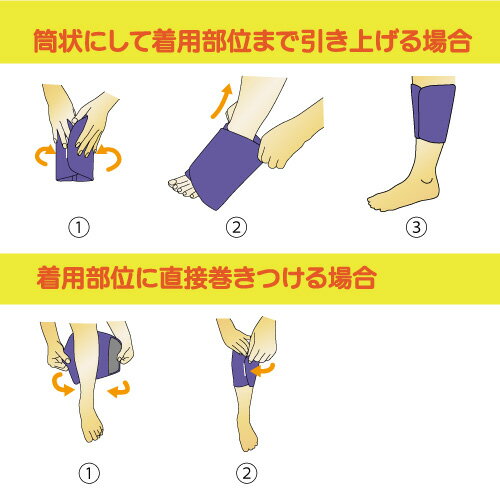 筒状にして着用部位まで引き上げる場合

①

②

③

着用部位に直接巻きつける場合

①

②