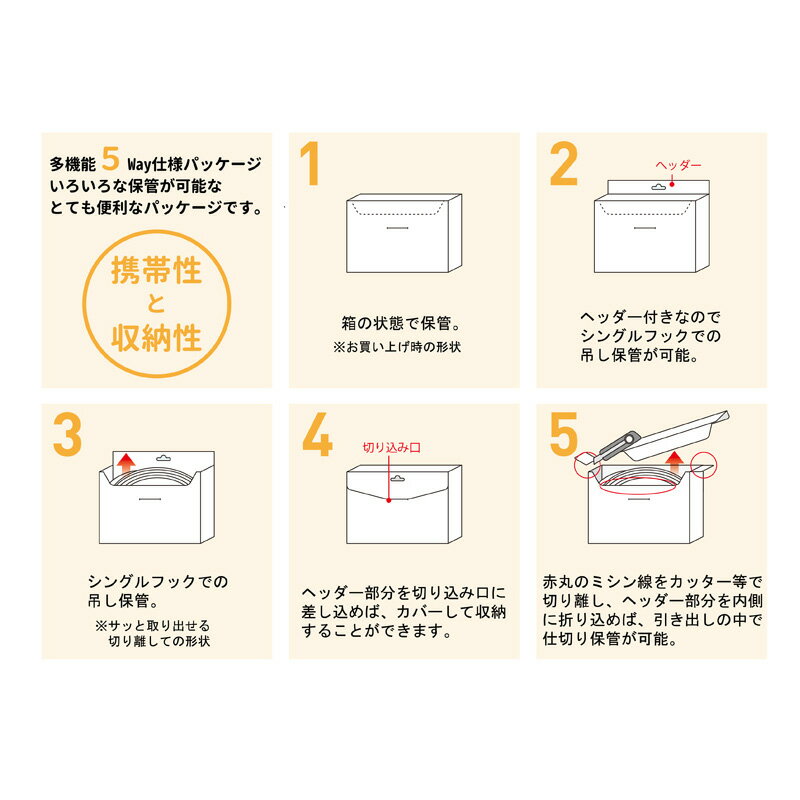 多機能 5 Way仕様パッケージ
いろいろな保管が可能な
とても便利なパッケージです。

携帯性
と
収納性

1

箱の状態で保管。
※お買い上げ時の形状

2

ヘッダー

ヘッダー付きなので
シングルフックでの
吊し保管が可能。

3

シングルフックでの
吊し保管。
※サッと取り出せる
切り離しての形状

4

切り込み口

ヘッダー部分を切り込み口に
差し込めば、カバーして収納
することができます。

5

赤丸のミシン線をカッター等で
切り離し、ヘッダー部分を内側
に折り込めば、引き出しの中で
仕切り保管が可能。