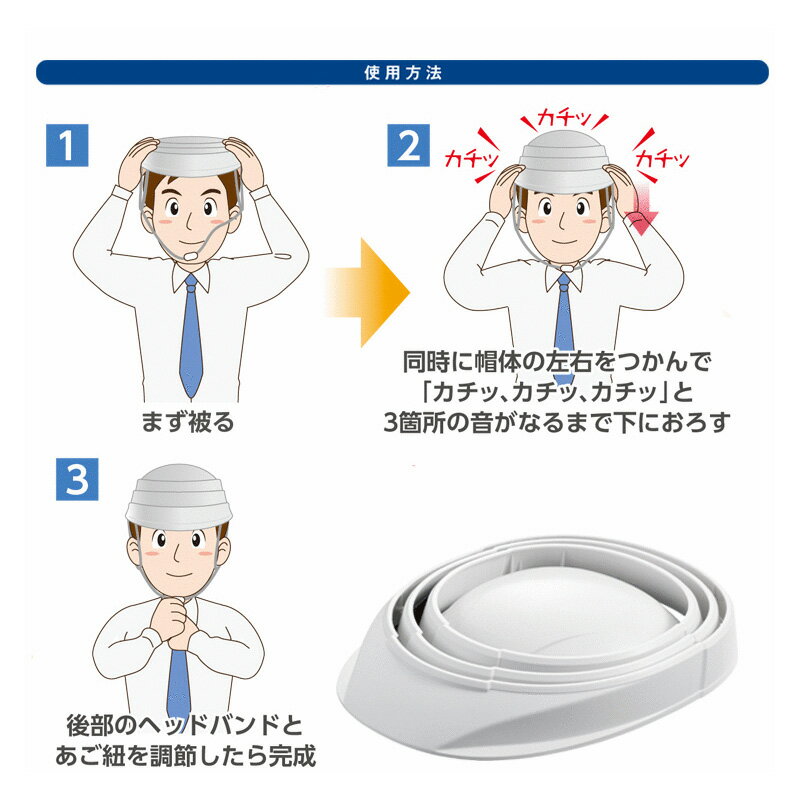 使用方法

1

まず被る

2

カチッ

カチッ

カチッ

同時に帽体の左右をつかんで「カチッ、カチッ、カチッ」と3箇所の音がなるまで下におろす

3

後部のヘッドバンドとあご紐を調節したら完成