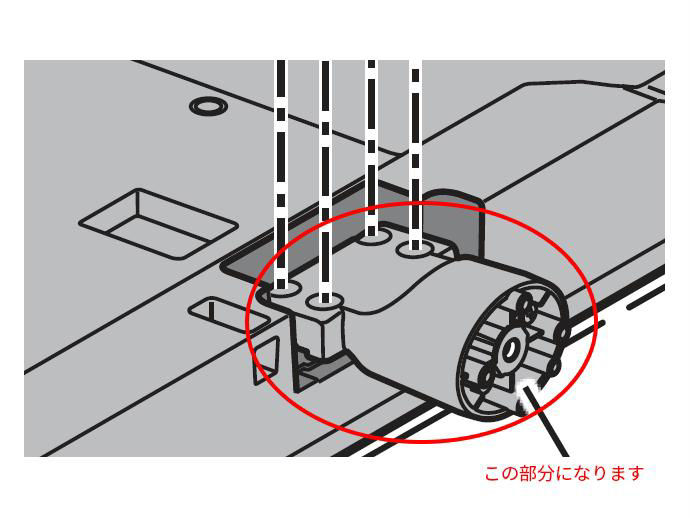 この部分になります