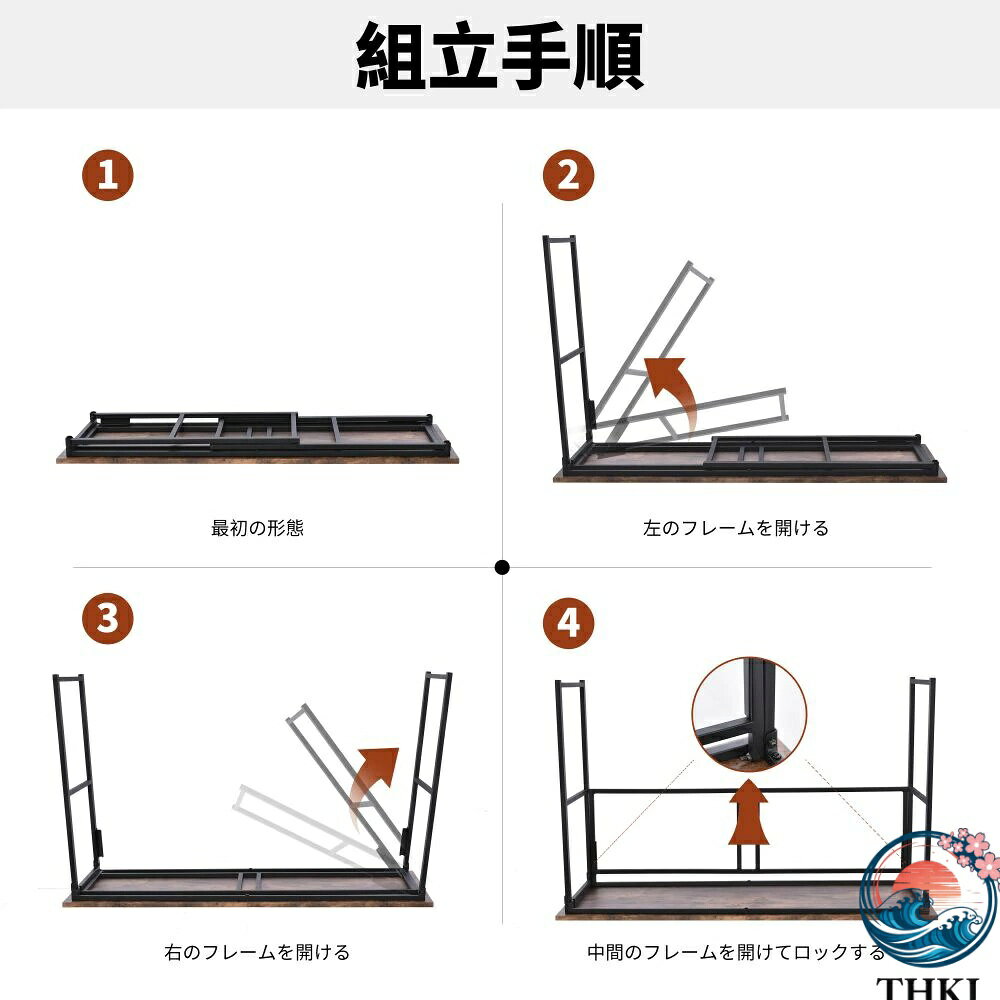 組立手順

1

最初の形態

2

左のフレームを開ける

3

右のフレームを開ける

4

中間のフレームを開けてロックする

THKI