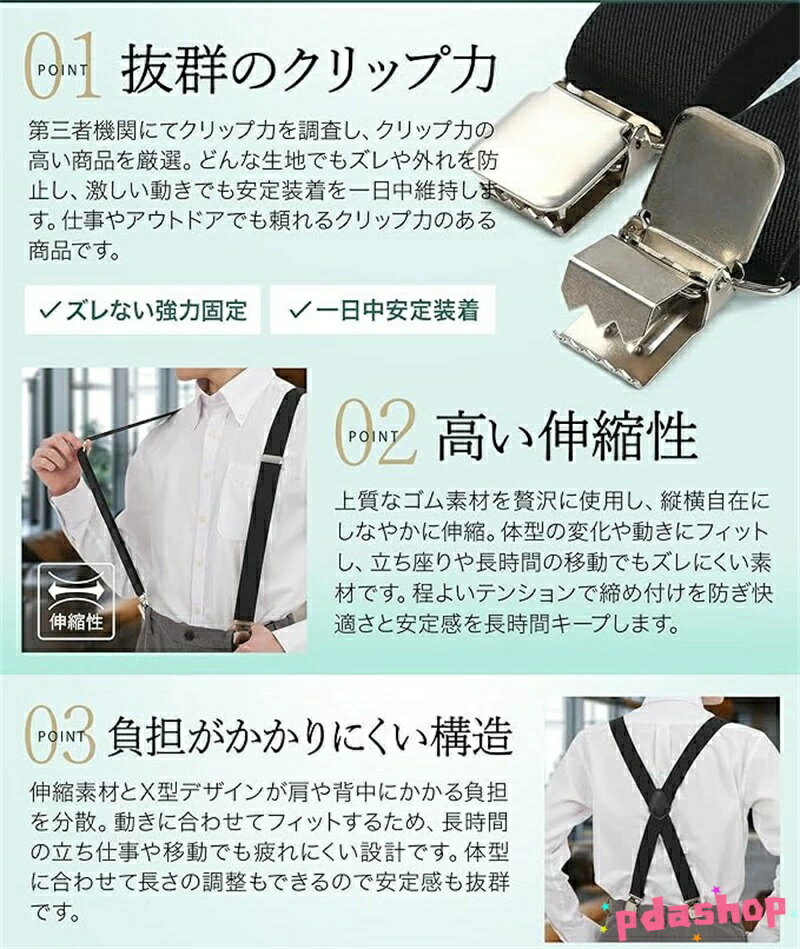 01 POINT 抜群のクリップ力

第三者機関にてクリップ力を調査し、クリップ力の高い商品を厳選。どんな生地でもズレや外れを防止し、激しい動きでも安定装着を一日中維持します。仕事やアウトドアでも頼れるクリップ力のある商品です。

✓ズレない強力固定　✓一日中安定装着

伸縮性

02 POINT 高い伸縮性

上質なゴム素材を贅沢に使用し、縦横自在にしなやかに伸縮。体型の変化や動きにフィットし、立ち座りや長時間の移動でもズレにくい素材です。程よいテンションで締め付けを防ぎ快適さと安定感を長時間キープします。

03 POINT 負担がかかりにくい構造

伸縮素材とX型デザインが肩や背中にかかる負担を分散。動きに合わせてフィットするため、長時間の立ち仕事や移動でも疲れにくい設計です。体型に合わせて長さの調整もできるので安定感も抜群です。

pdashop