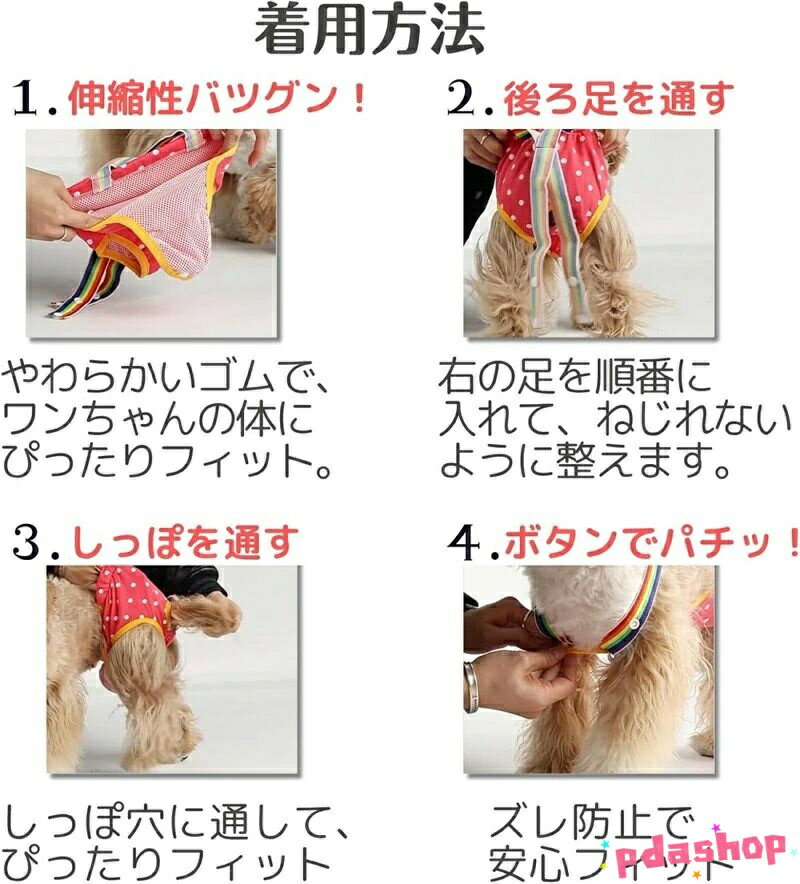 着用方法

1. 伸縮性バツグン！

やわらかいゴムで、ワンちゃんの体にぴったりフィット。

2. 後ろ足を通す

右の足を順番に入れて、ねじれないように整えます。

3. しっぽを通す

しっぽ穴に通して、ぴったりフィット

4. ボタンでパチッ！

ズレ防止で安心フィット

pdashop