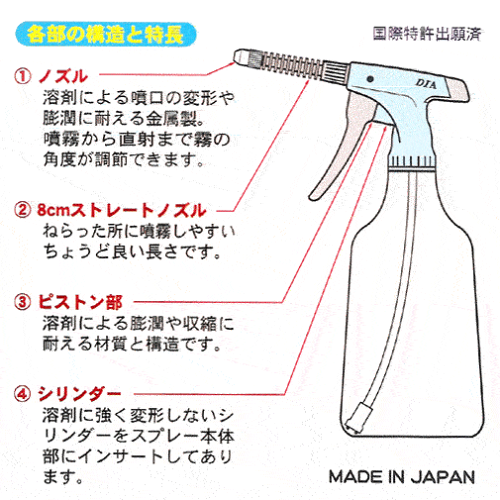 各部の構造と特長

国際特許出願済

① ノズル
溶剤による噴口の変形や膨潤に耐える金属製。噴霧から直射まで霧の角度が調節できます。

② 8cmストレートノズル
ねらった所に噴霧しやすいちょうど良い長さです。

③ ピストン部
溶剤による膨潤や収縮に耐える材質と構造です。

④ シリンダー
溶剤に強く変形しないシリンダーをスプレー本体部にインサートしてあります。

DIA

MADE IN JAPAN