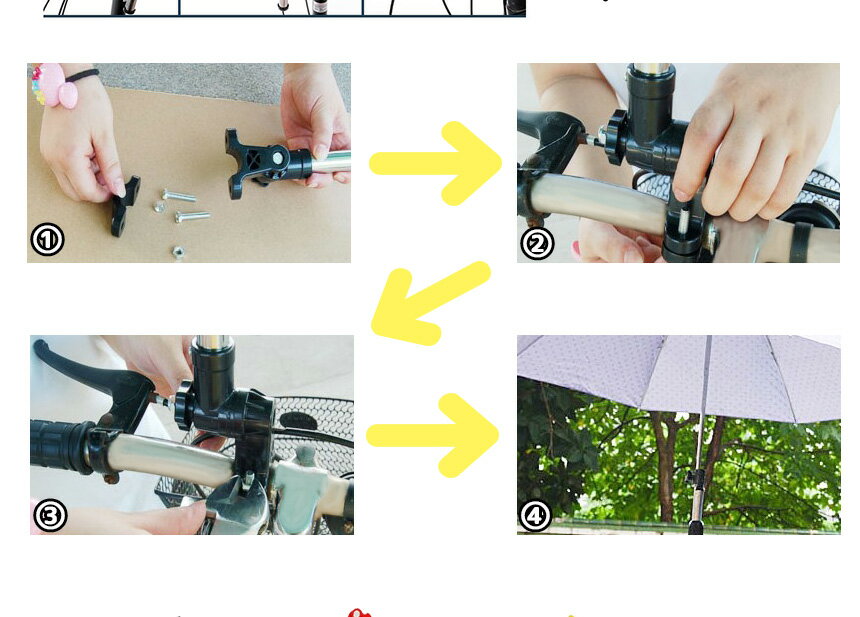 ①

②

③

④