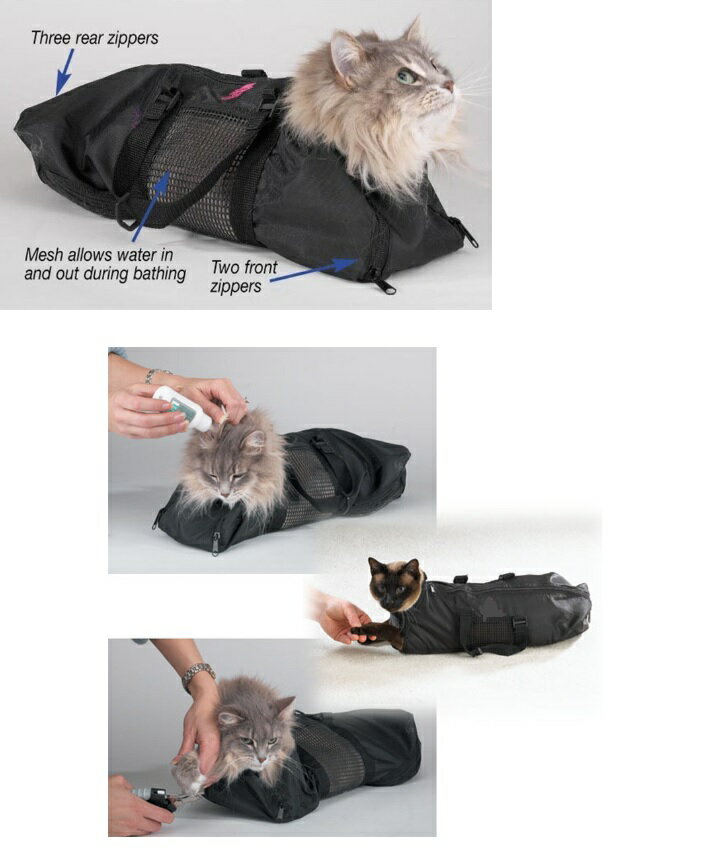 Three rear zippers

Mesh allows water in and out during bathing

Two front zippers