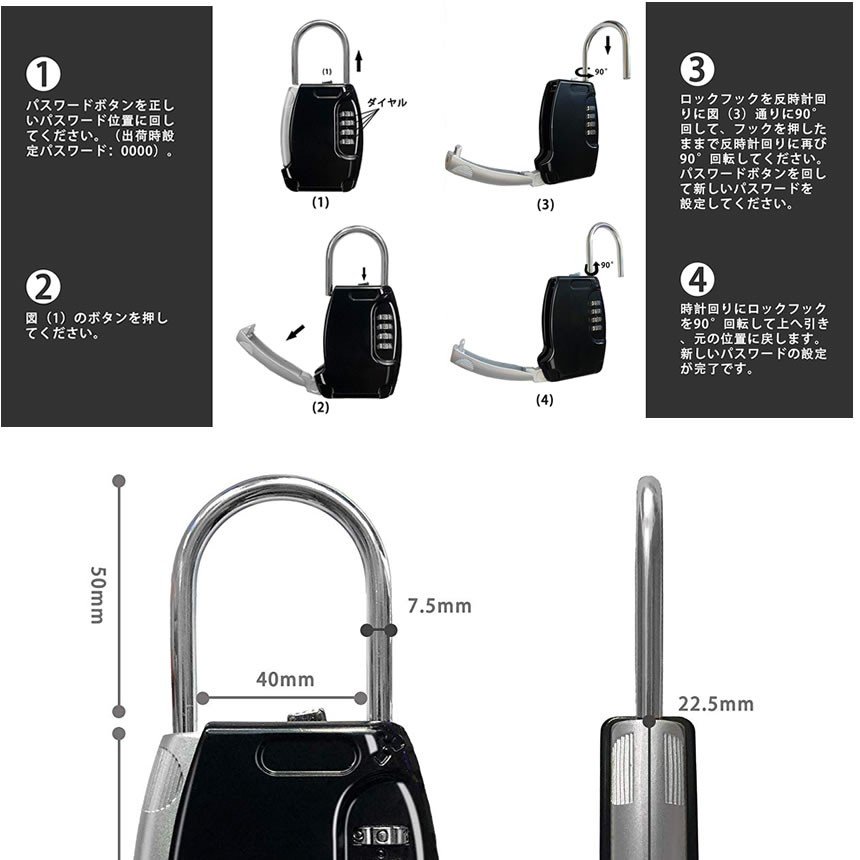 1

パスワードボタンを正しいパスワード位置に回してください。（出荷時設定パスワード：0000）。

2

図（1）のボタンを押してください。

(1)

ダイヤル

(1)

(2)

90°

(3)

90°

(4)

3

ロックフックを反時計回りに図（3）通りに90°回して、フックを押したままで反時計回りに再び90°回転してください。パスワードボタンを回して新しいパスワードを設定してください。

4

時計回りにロックフックを90°回転して上へ引き、元の位置に戻します。新しいパスワードの設定が完了です。

50mm

7.5mm

40mm

22.5mm