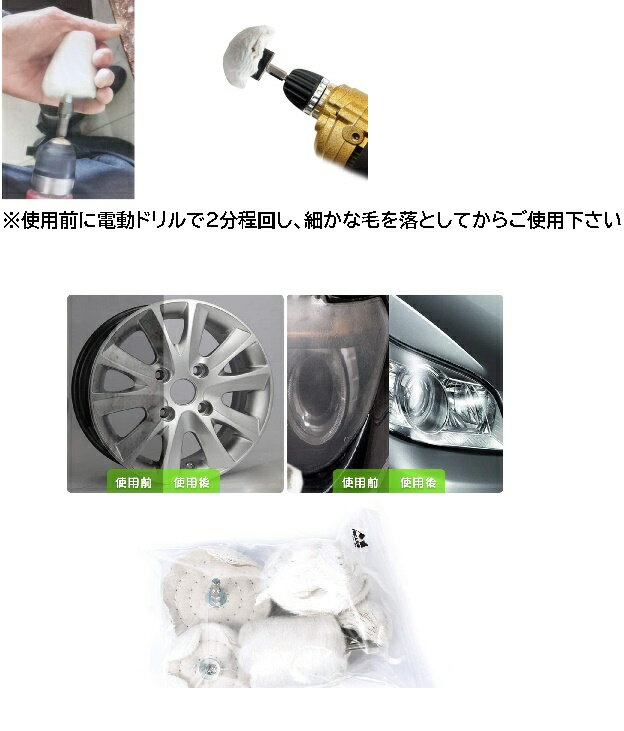 ※使用前に電動ドリルで2分程回し、細かな毛を落としてからご使用下さい

使用前 使用後

使用前 使用後