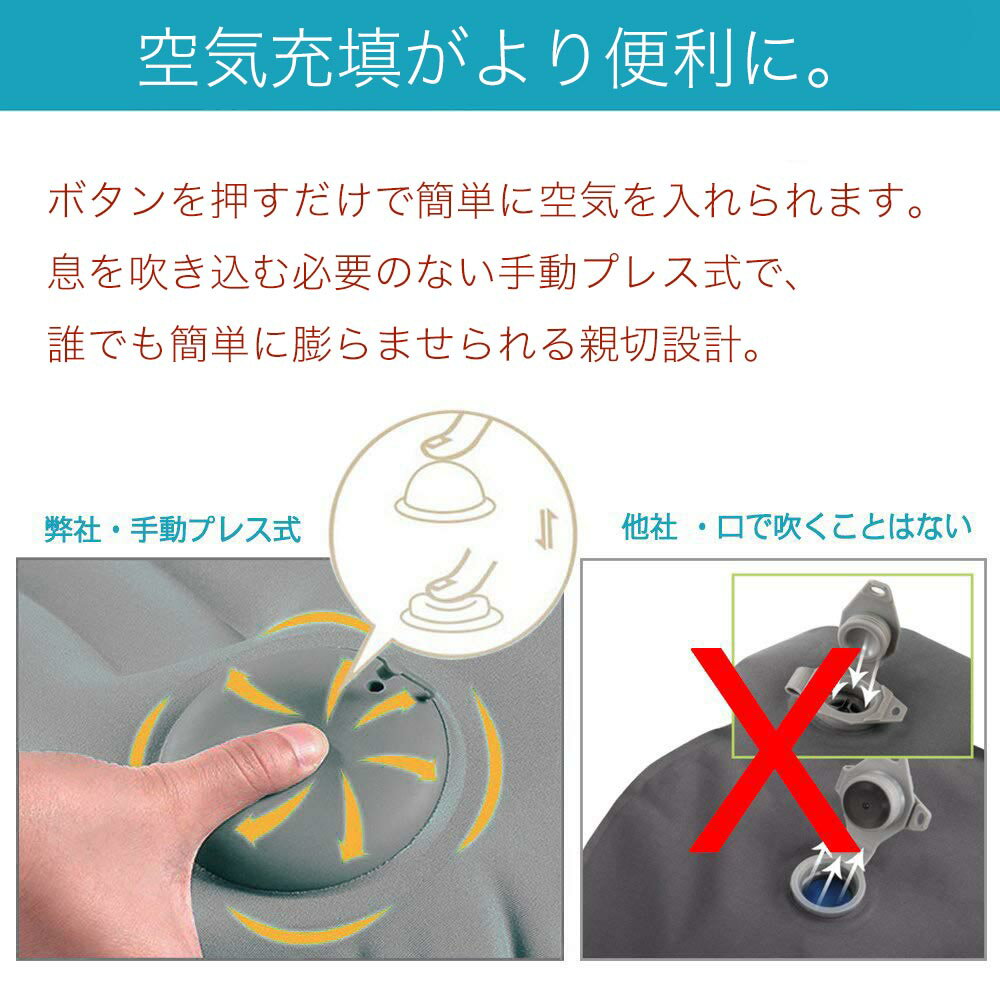 空気充填がより便利に。

ボタンを押すだけで簡単に空気を入れられます。
息を吹き込む必要のない手動プレス式で、
誰でも簡単に膨らませられる親切設計。

弊社・手動プレス式

他社 ・口で吹くことはない