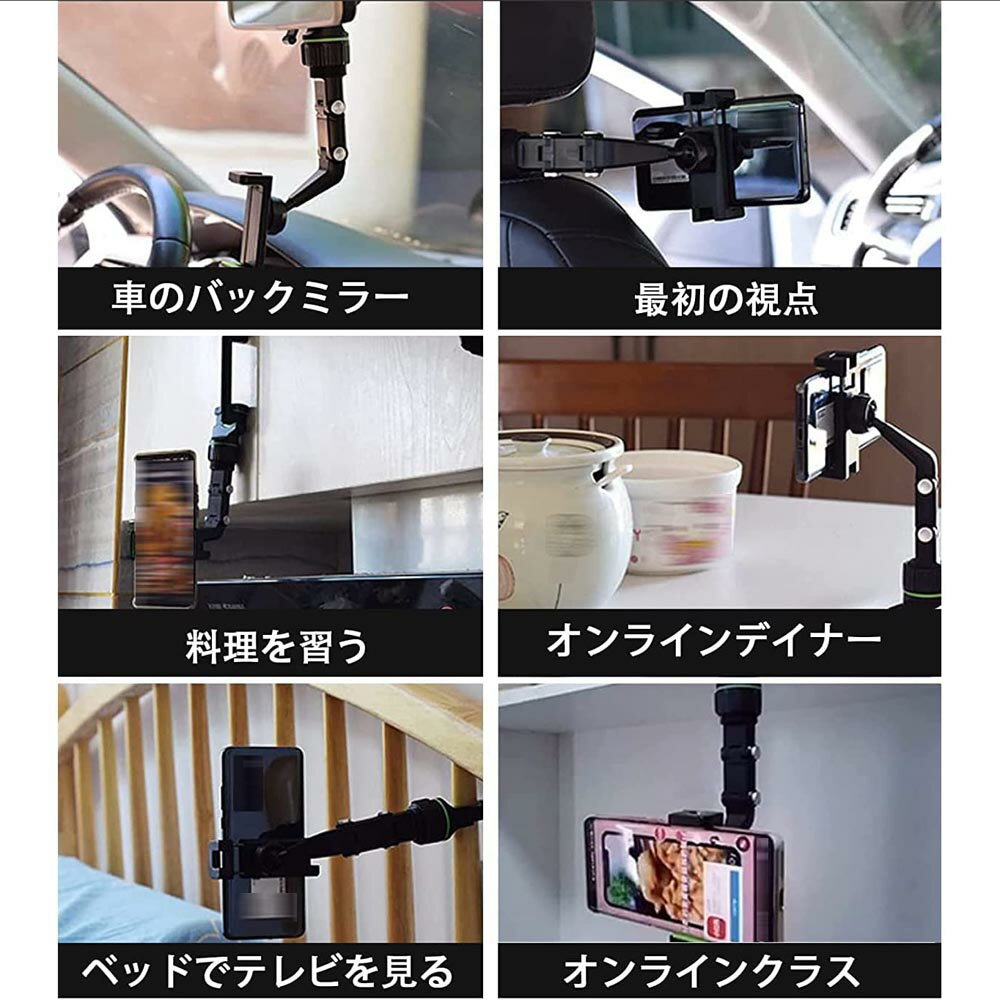 車のバックミラー

最初の視点

料理を習う

オンラインデイナー

ベッドでテレビを見る

オンラインクラス