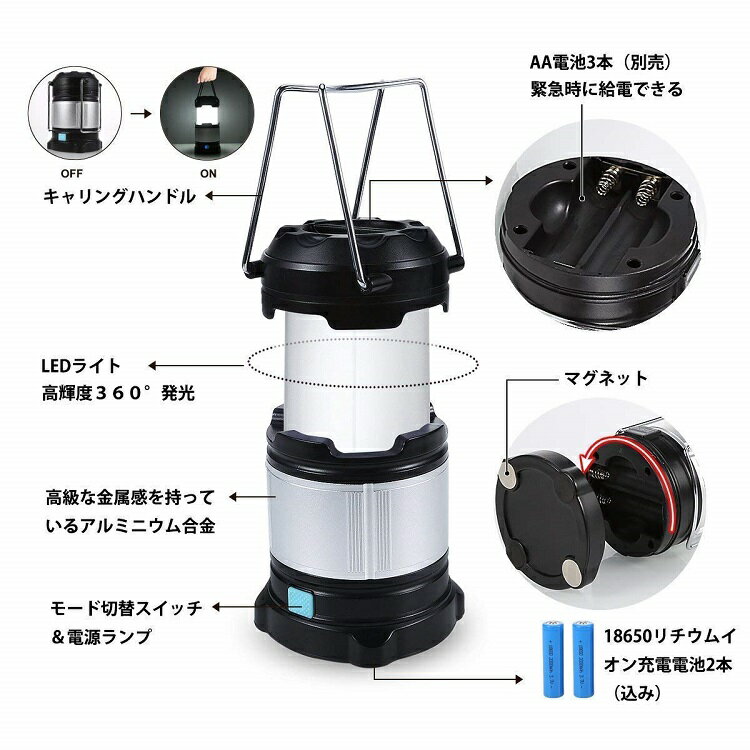 OFF

ON

キャリングハンドル

AA電池3本（別売）
緊急時に給電できる

LEDライト
高輝度３６０°発光

マグネット

高級な金属感を持っているアルミニウム合金

モード切替スイッチ
＆電源ランプ

18650リチウムイオン充電電池2本
（込み）