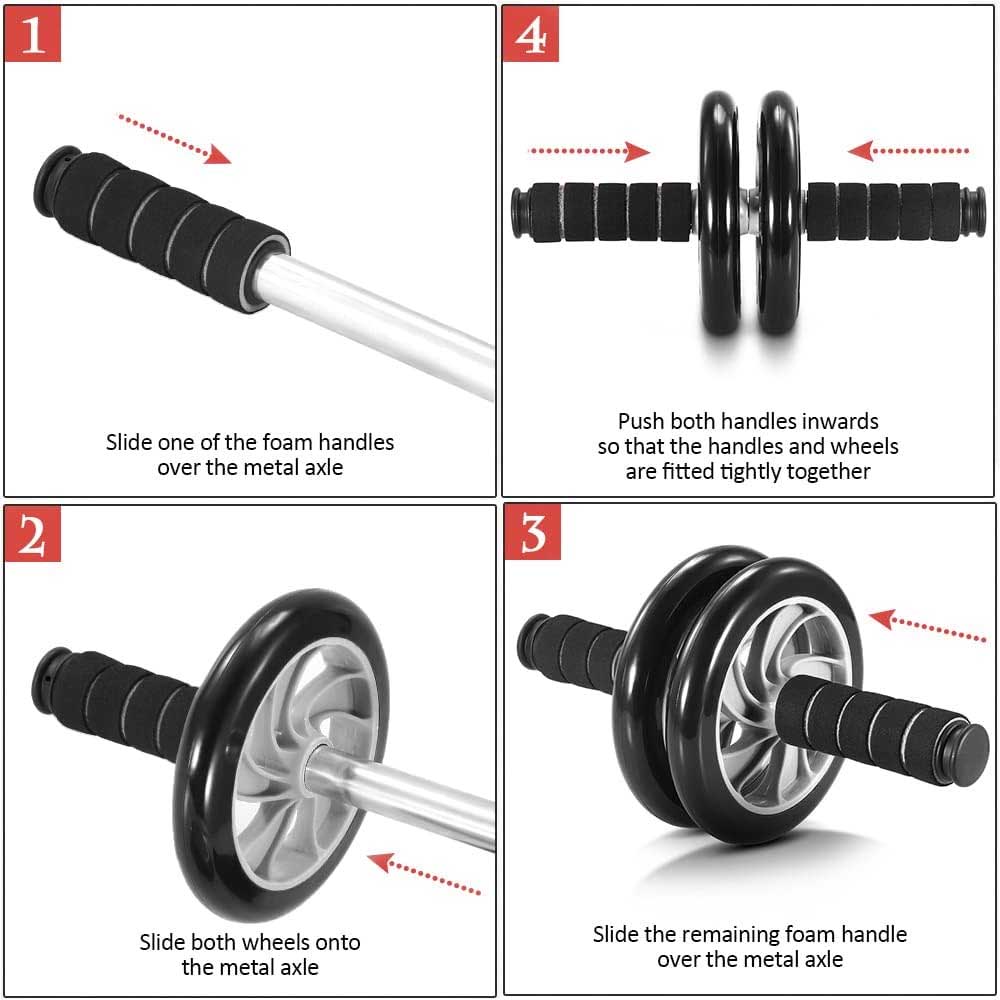 1

Slide one of the foam handles over the metal axle

4

Push both handles inwards so that the handles and wheels are fitted tightly together

2

Slide both wheels onto the metal axle

3

Slide the remaining foam handle over the metal axle