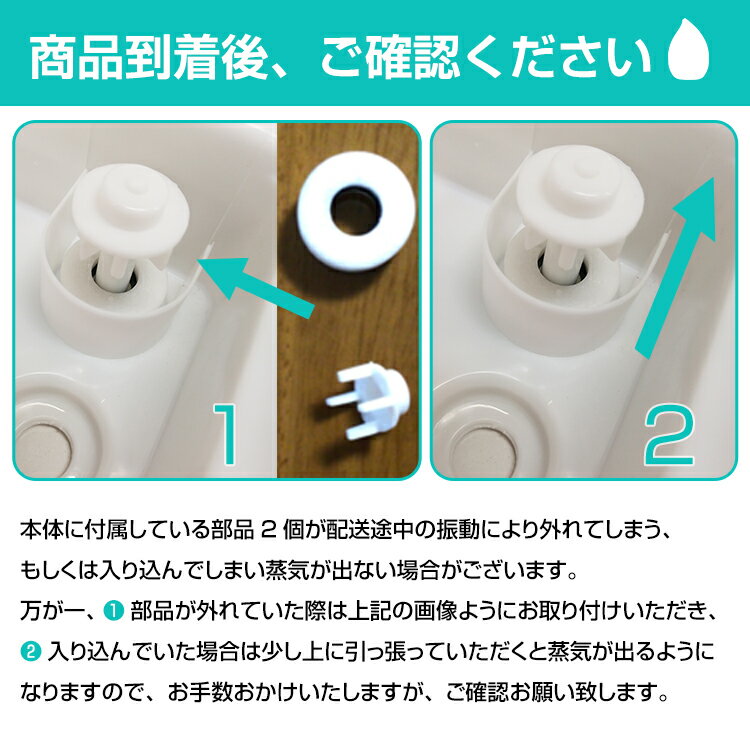 商品到着後、ご確認ください

1

2

本体に付属している部品 2 個が配送途中の振動により外れてしまう、もしくは入り込んでしまい蒸気が出ない場合がございます。
万が一、❶ 部品が外れていた際は上記の画像ようにお取り付けいただき、❷ 入り込んでいた場合は少し上に引っ張っていただくと蒸気が出るようになりますので、お手数おかけいたしますが、ご確認お願い致します。