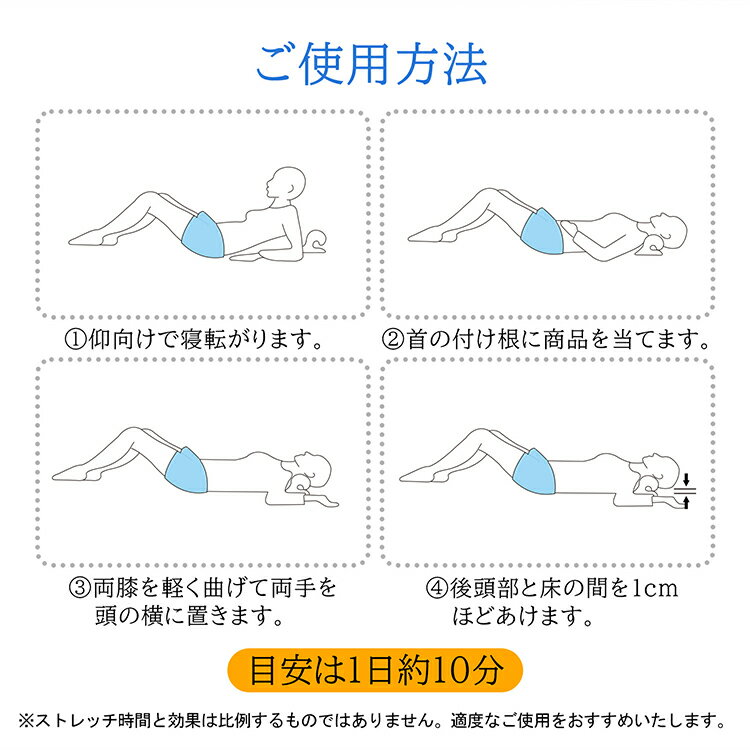 ご使用方法

①仰向けで寝転がります。

②首の付け根に商品を当てます。

③両膝を軽く曲げて両手を頭の横に置きます。

④後頭部と床の間を1cmほどあけます。

目安は1日約10分

※ストレッチ時間と効果は比例するものではありません。適度なご使用をおすすめいたします。