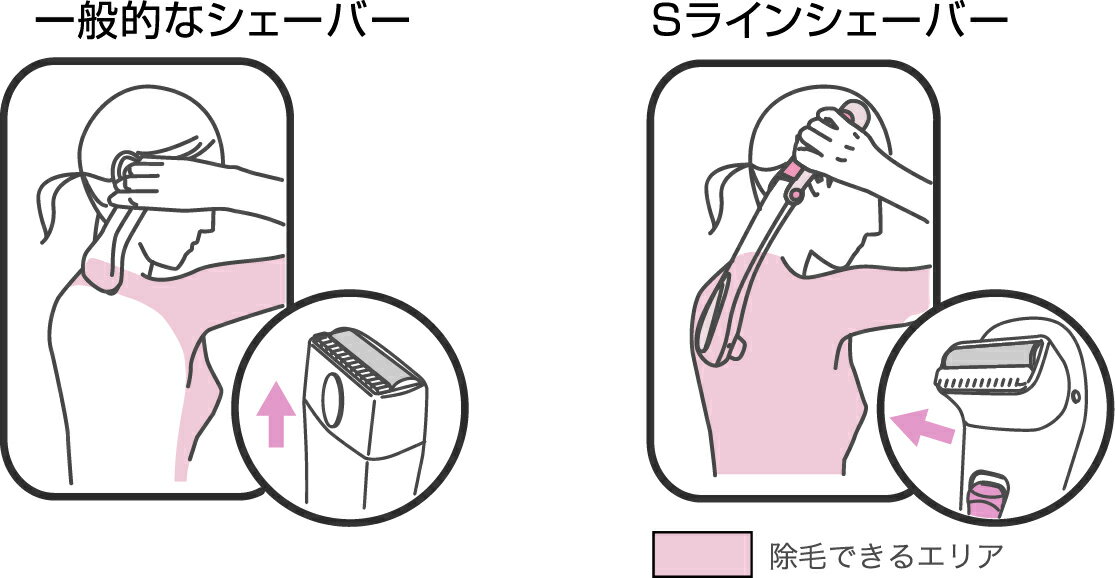 一般的なシェーバー

Sラインシェーバー

除毛できるエリア