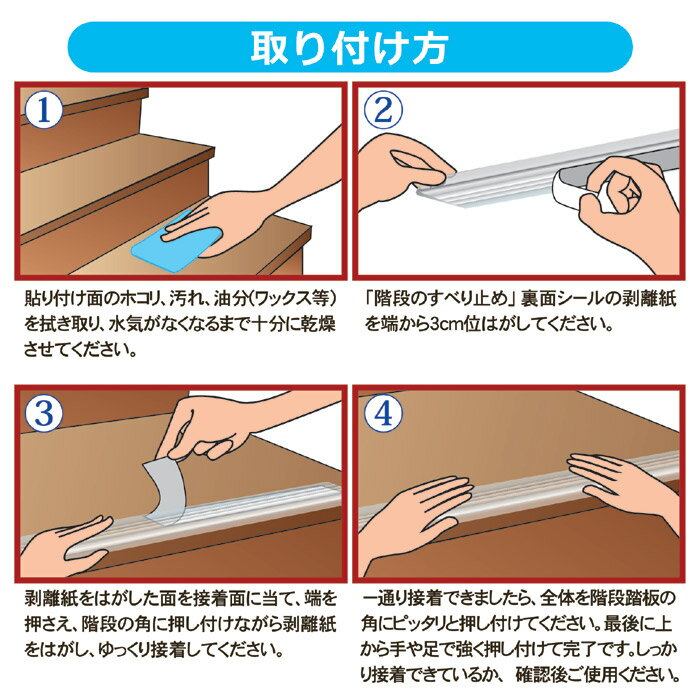 取り付け方

①

貼り付け面のホコリ、汚れ、油分(ワックス等)を拭き取り、水気がなくなるまで十分に乾燥させてください。

②

「階段のすべり止め」裏面シールの剥離紙を端から3cm位はがしてください。

③

剥離紙をはがした面を接着面に当て、端を押さえ、階段の角に押し付けながら剥離紙をはがし、ゆっくり接着してください。

④

一通り接着できましたら、全体を階段踏板の角にピッタリと押し付けてください。最後に上から手や足で強く押し付けて完了です。しっかり接着できているか、確認後ご使用ください。