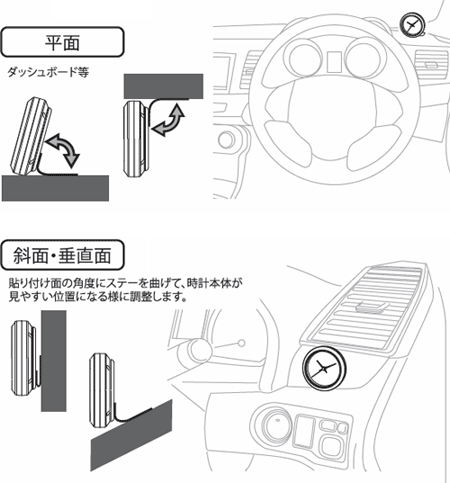 平面

ダッシュボード等

斜面・垂直面

貼り付け面の角度にステーを曲げて、時計本体が見やすい位置になる様に調整します。