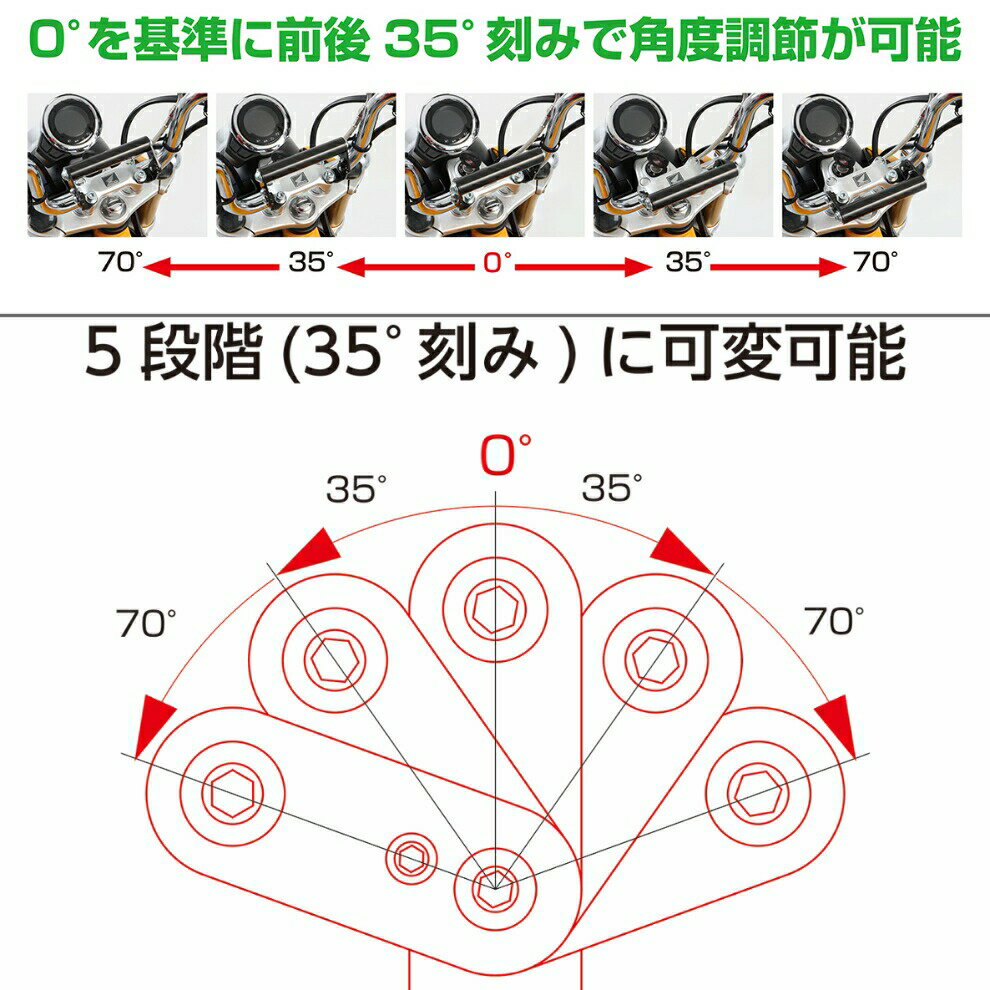 0°を基準に前後 35° 刻みで角度調節が可能

70° 35° 0° 35° 70°

5 段階 (35° 刻み ) に可変可能

0°

35° 35°

70° 70°