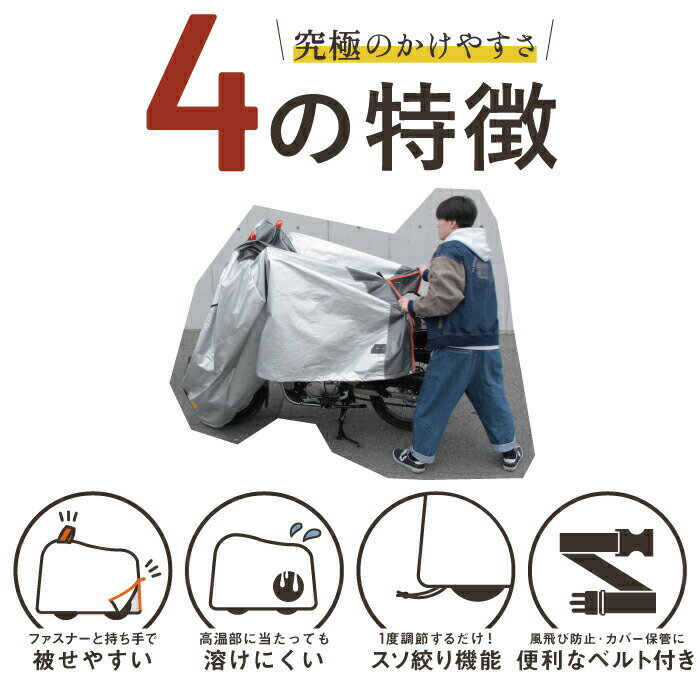 究極のかけやすさ

4の特徴

ファスナーと持ち手で
被せやすい

高温部に当たっても
溶けにくい

1度調節するだけ！
スソ絞り機能

風飛び防止・カバー保管に
便利なベルト付き