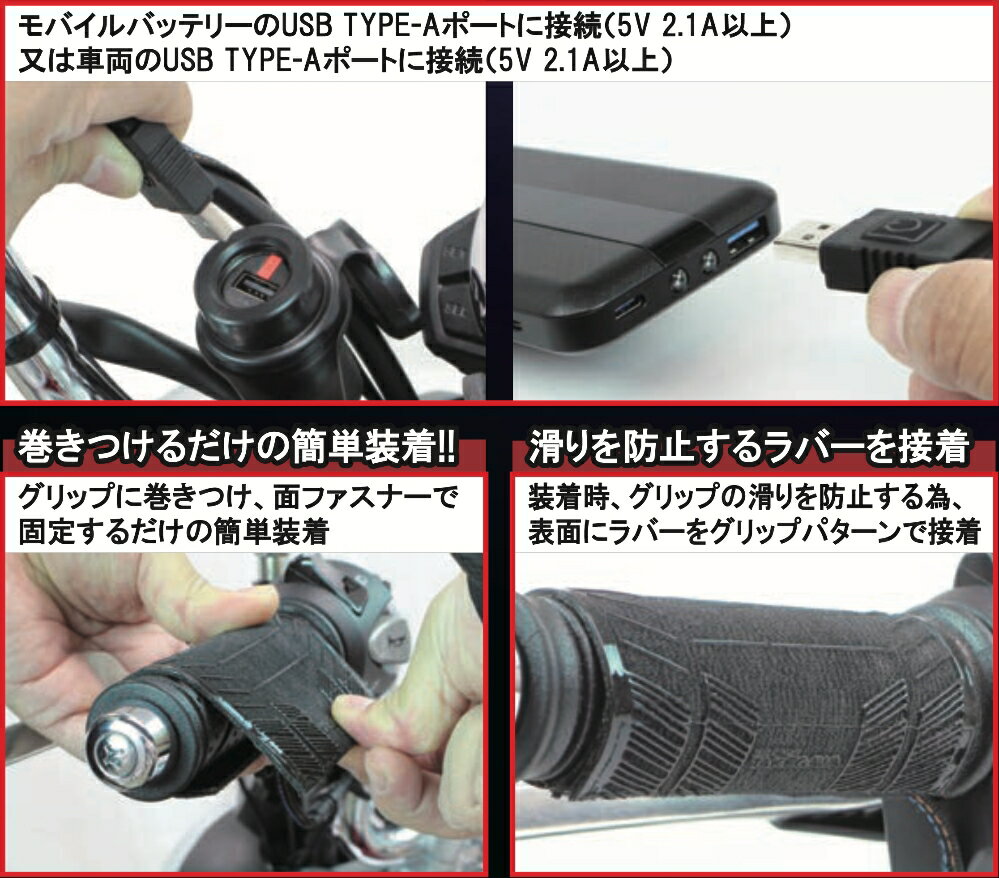 モバイルバッテリーのUSB TYPE-Aポートに接続(5V 2.1A以上)
又は車両のUSB TYPE-Aポートに接続(5V 2.1A以上)

巻きつけるだけの簡単装着!!

グリップに巻きつけ、面ファスナーで固定するだけの簡単装着

滑りを防止するラバーを接着

装着時、グリップの滑りを防止する為、表面にラバーをグリップパターンで接着