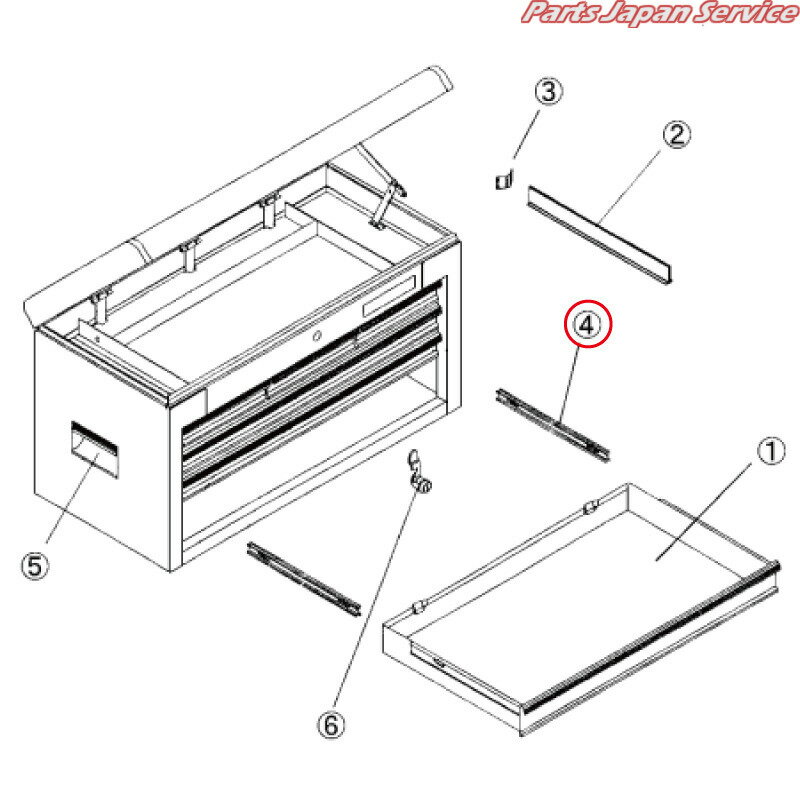 Parts Japan Service

③

②

④

①

⑤

⑥