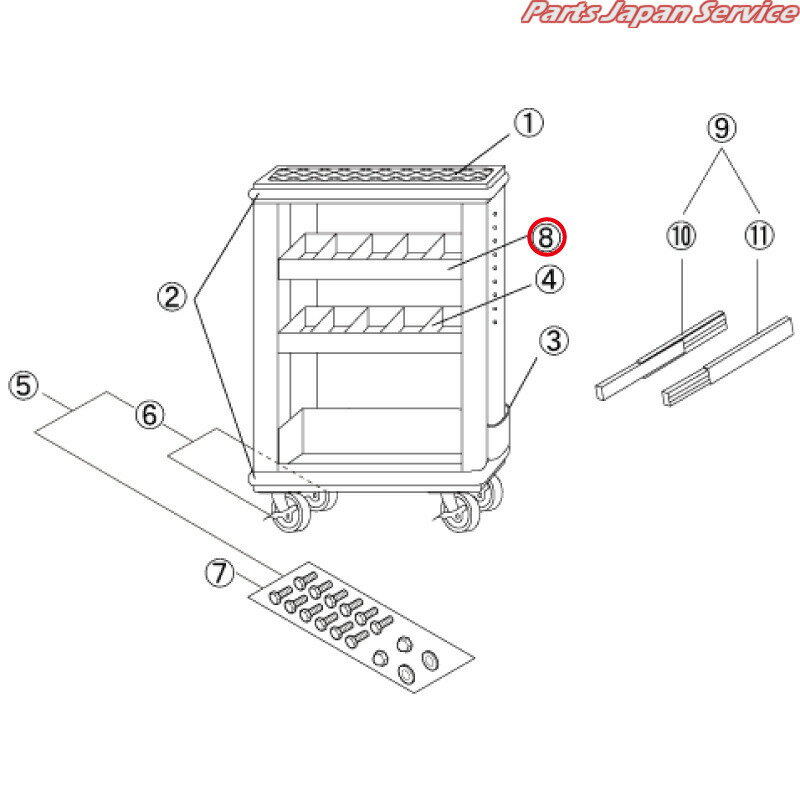 Parts Japan Service

①
⑨
⑧
⑩
⑪
②
④
③
⑤
⑥
⑦