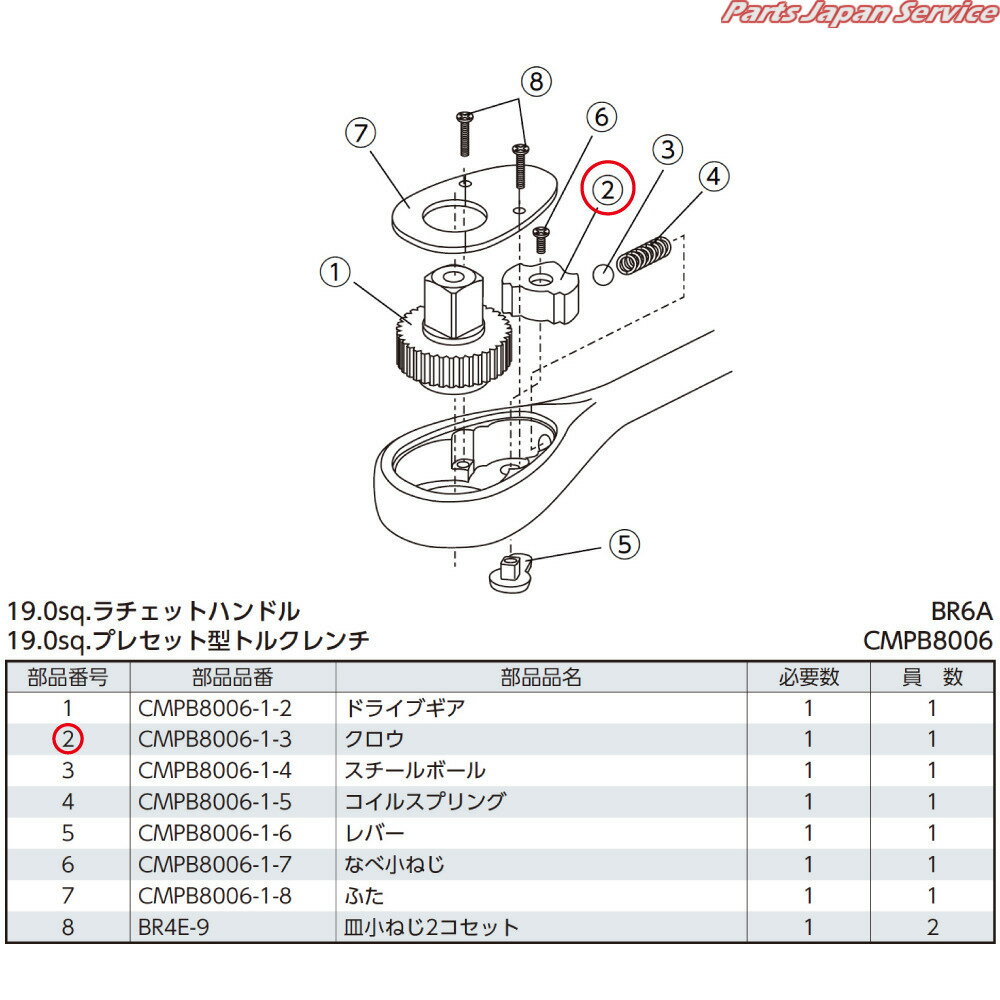 Parts Japan Service

8
7
6
2
3
4
1
5

19.0sq.ラチェットハンドル
19.0sq.プレセット型トルクレンチ

BR6A
CMPB8006

| 部品番号 | 部品品番 | 部品品名 | 必要数 | 員　数 |
|---|---|---|---|---|
| 1 | CMPB8006-1-2 | ドライブギア | 1 | 1 |
| 2 | CMPB8006-1-3 | クロウ | 1 | 1 |
| 3 | CMPB8006-1-4 | スチールボール | 1 | 1 |
| 4 | CMPB8006-1-5 | コイルスプリング | 1 | 1 |
| 5 | CMPB8006-1-6 | レバー | 1 | 1 |
| 6 | CMPB8006-1-7 | なべ小ねじ | 1 | 1 |
| 7 | CMPB8006-1-8 | ふた | 1 | 1 |
| 8 | BR4E-9 | 皿小ねじ2コセット | 1 | 2 |