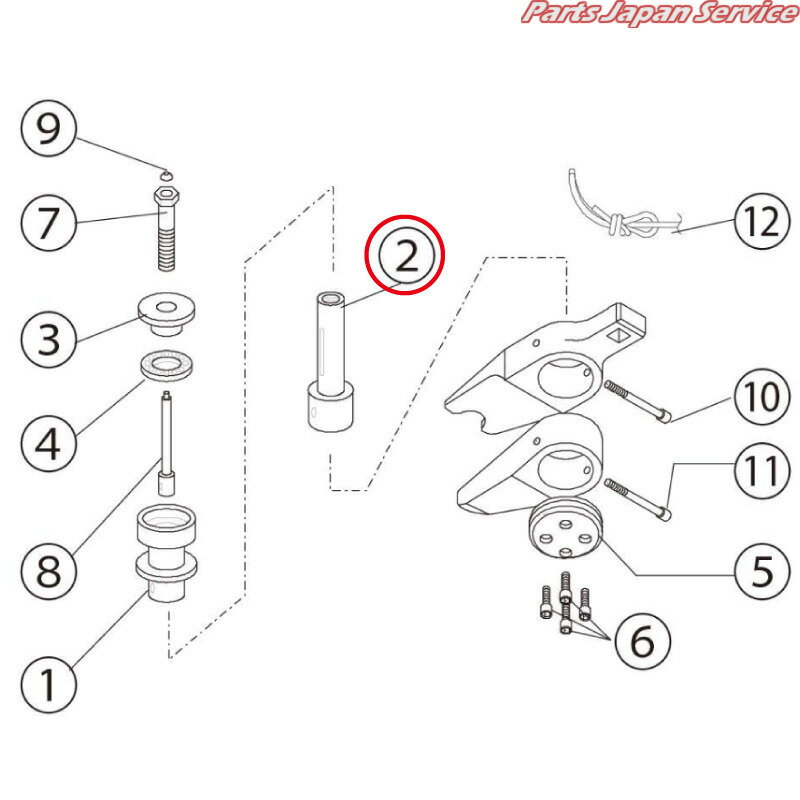 Parts Japan Service

9
7
3
4
8
1
2
12
10
11
5
6