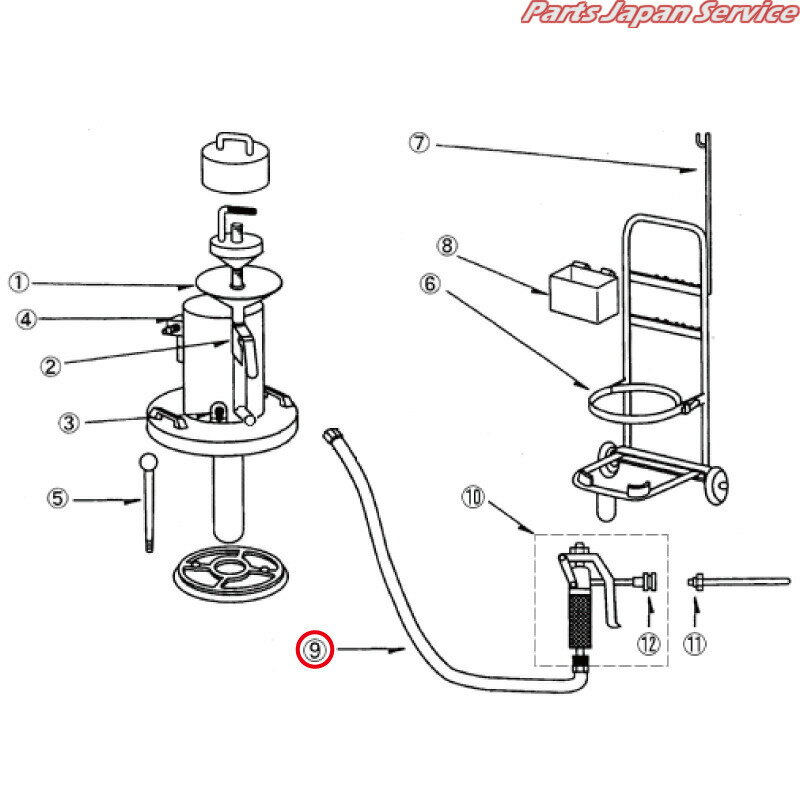 Parts Japan Service

⑦
⑧
⑥
①
④
②
③
⑤
⑩
⑨
⑫
⑪