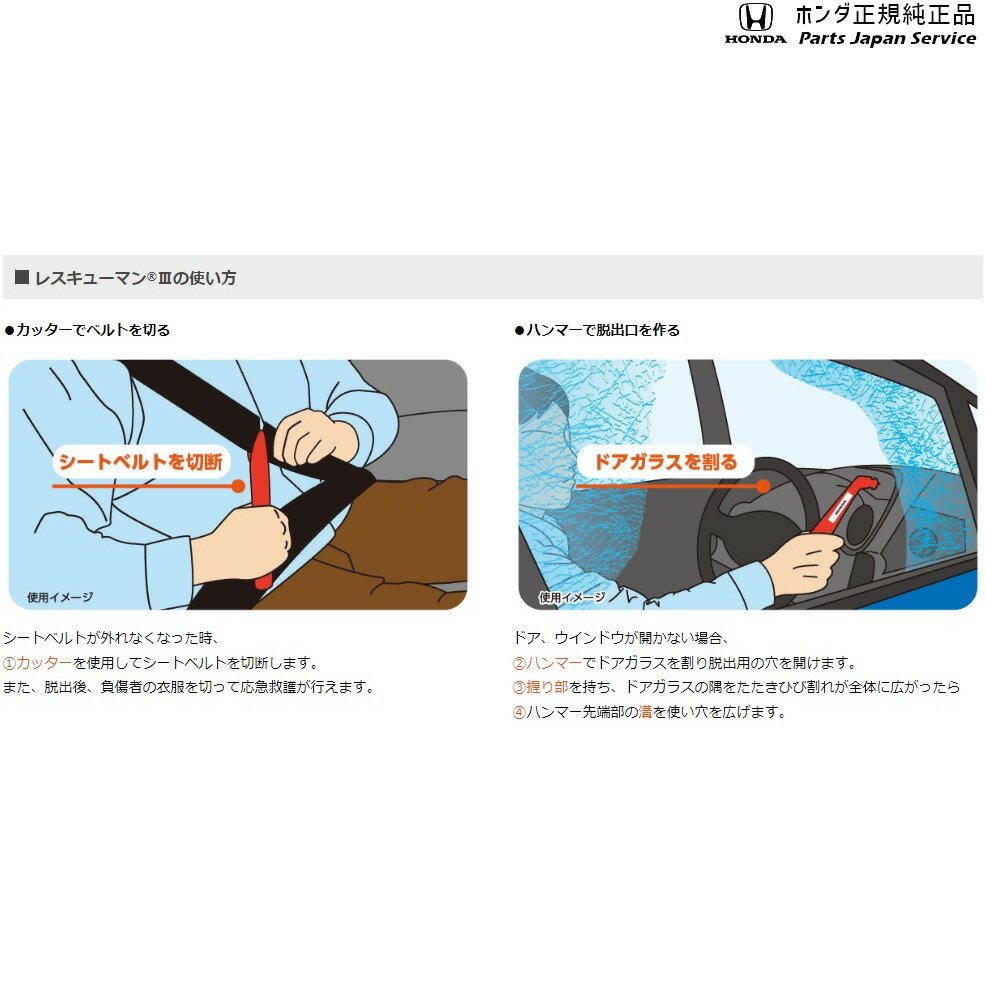 HONDA ホンダ正規純正品 Parts Japan Service

■ レスキューマン®Ⅲの使い方

●カッターでベルトを切る

シートベルトを切断

使用イメージ

シートベルトが外れなくなった時、
①カッターを使用してシートベルトを切断します。
また、脱出後、負傷者の衣服を切って応急救護が行えます。

●ハンマーで脱出口を作る

ドアガラスを割る

使用イメージ

ドア、ウインドウが開かない場合、
②ハンマーでドアガラスを割り脱出用の穴を開けます。
③握り部を持ち、ドアガラスの隅をたたきひび割れが全体に広がったら
④ハンマー先端部の溝を使い穴を広げます。