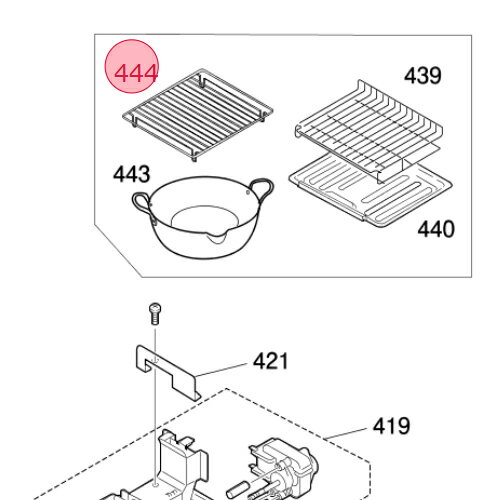 444

439

443

440

421

419