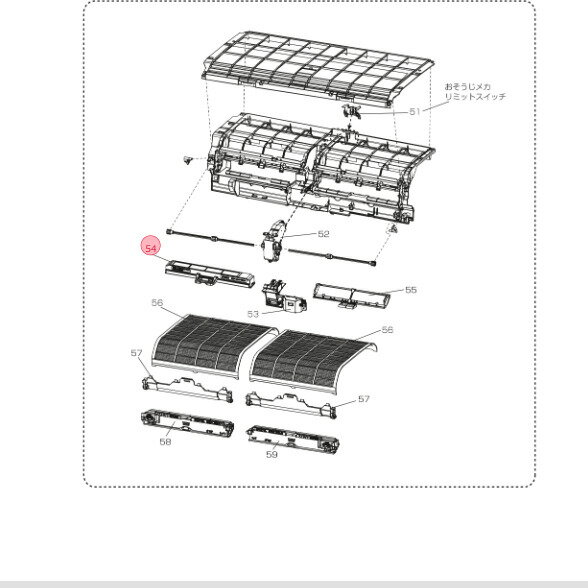 おそうじメカ
リミットスイッチ
51
52
54
55
53
56
56
57
57
58
59