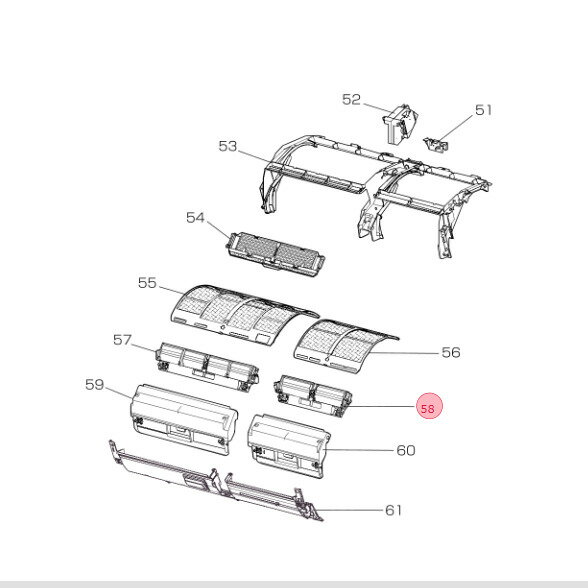 52
51
53
54
55
57
56
59
58
60
61