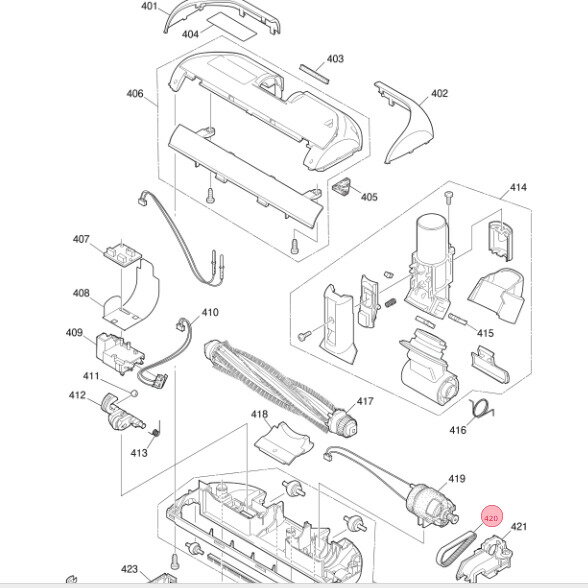 401
404
403
406
402
405
414
407
408
410
409
415
411
412
417
413
418
416
419
420
421
423